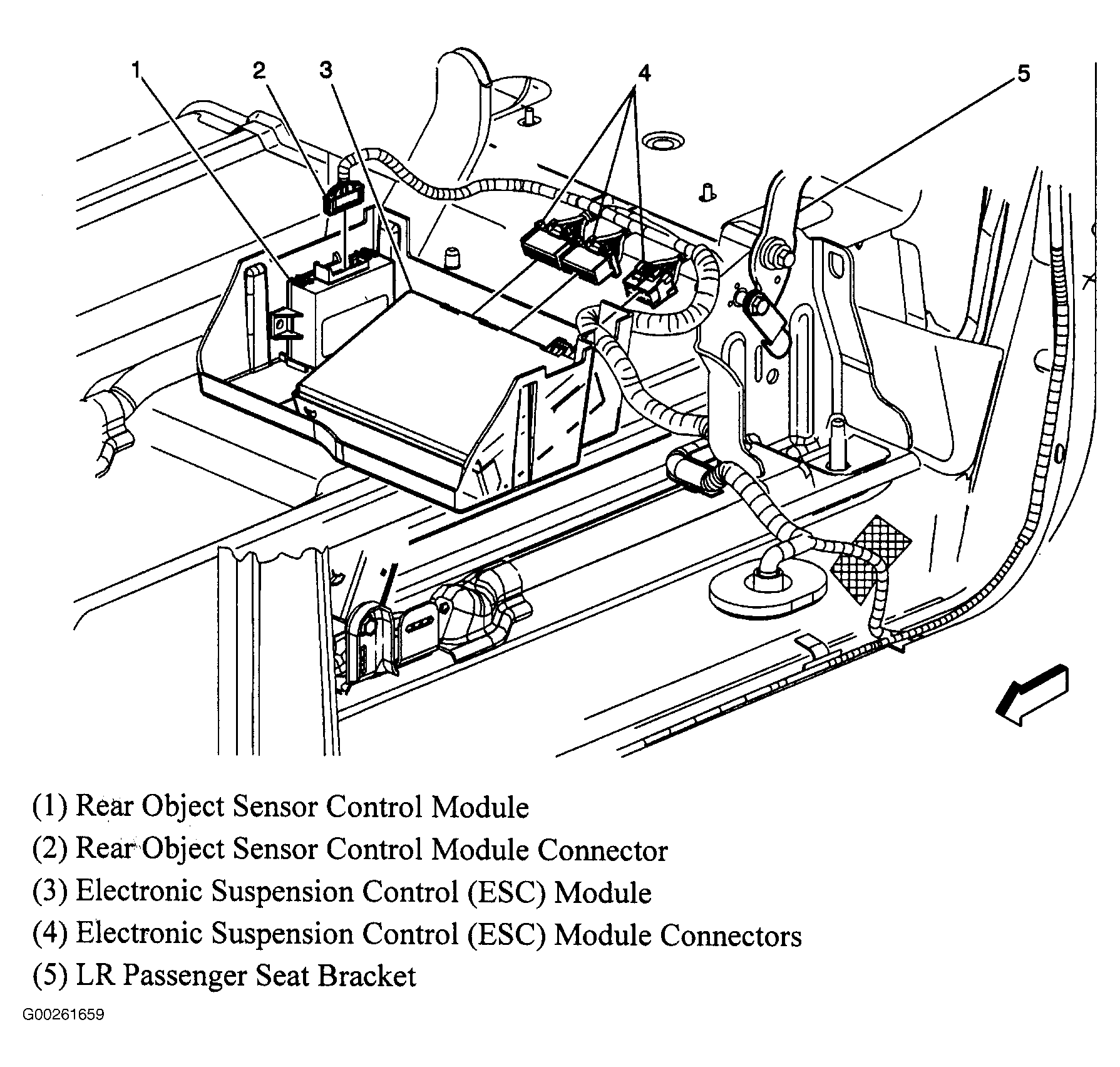 1
2
3
4
5

(1) Rear Object Sensor Control Module
(2) Rear Object Sensor Control Module Connector
(3) Electronic Suspension Control (ESC) Module
(4) Electronic Suspension Control (ESC) Module Connectors
(5) LR Passenger Seat Bracket

G00261659