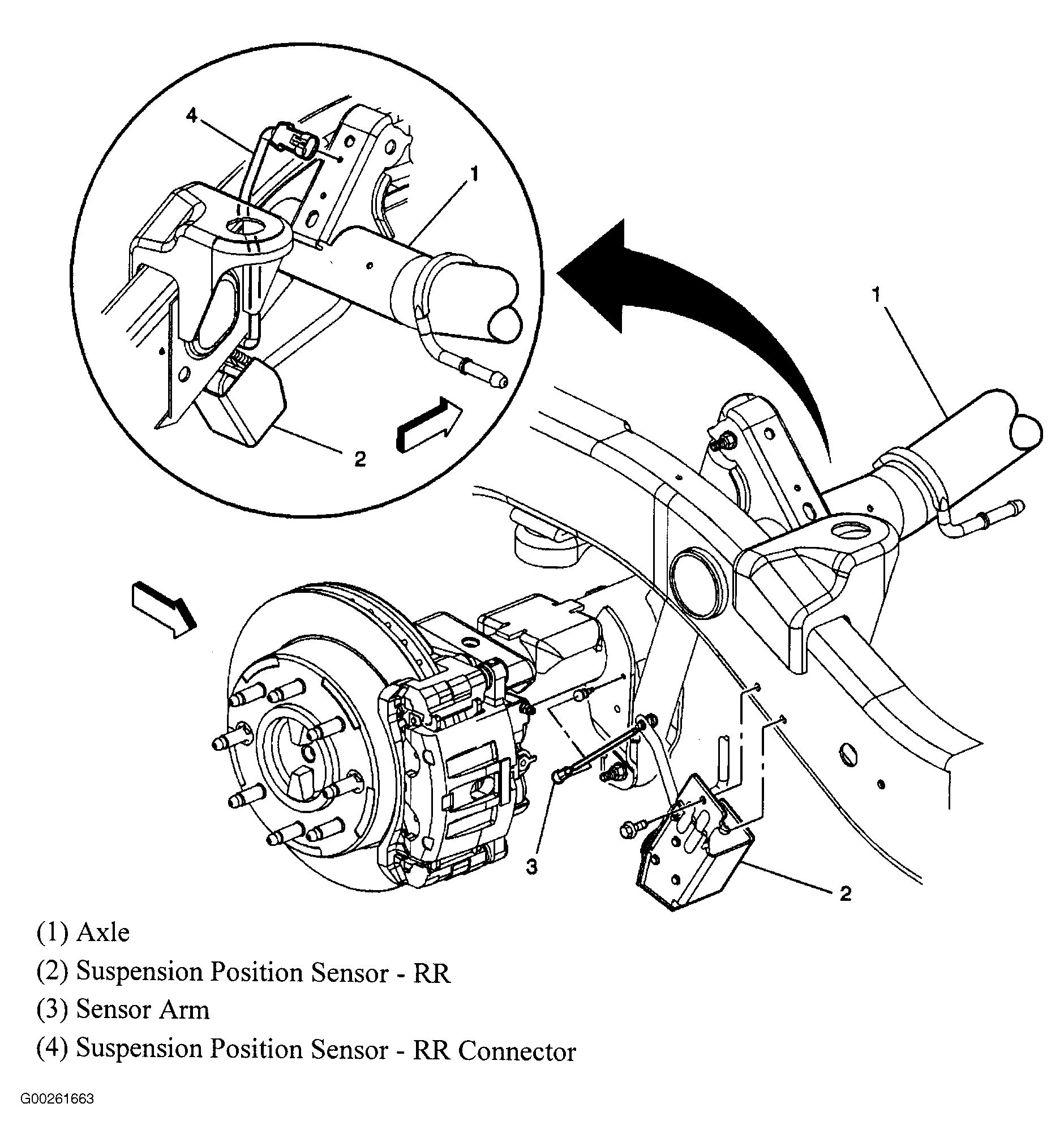 4
1
2
1
3
2

(1) Axle
(2) Suspension Position Sensor - RR
(3) Sensor Arm
(4) Suspension Position Sensor - RR Connector

G00261663