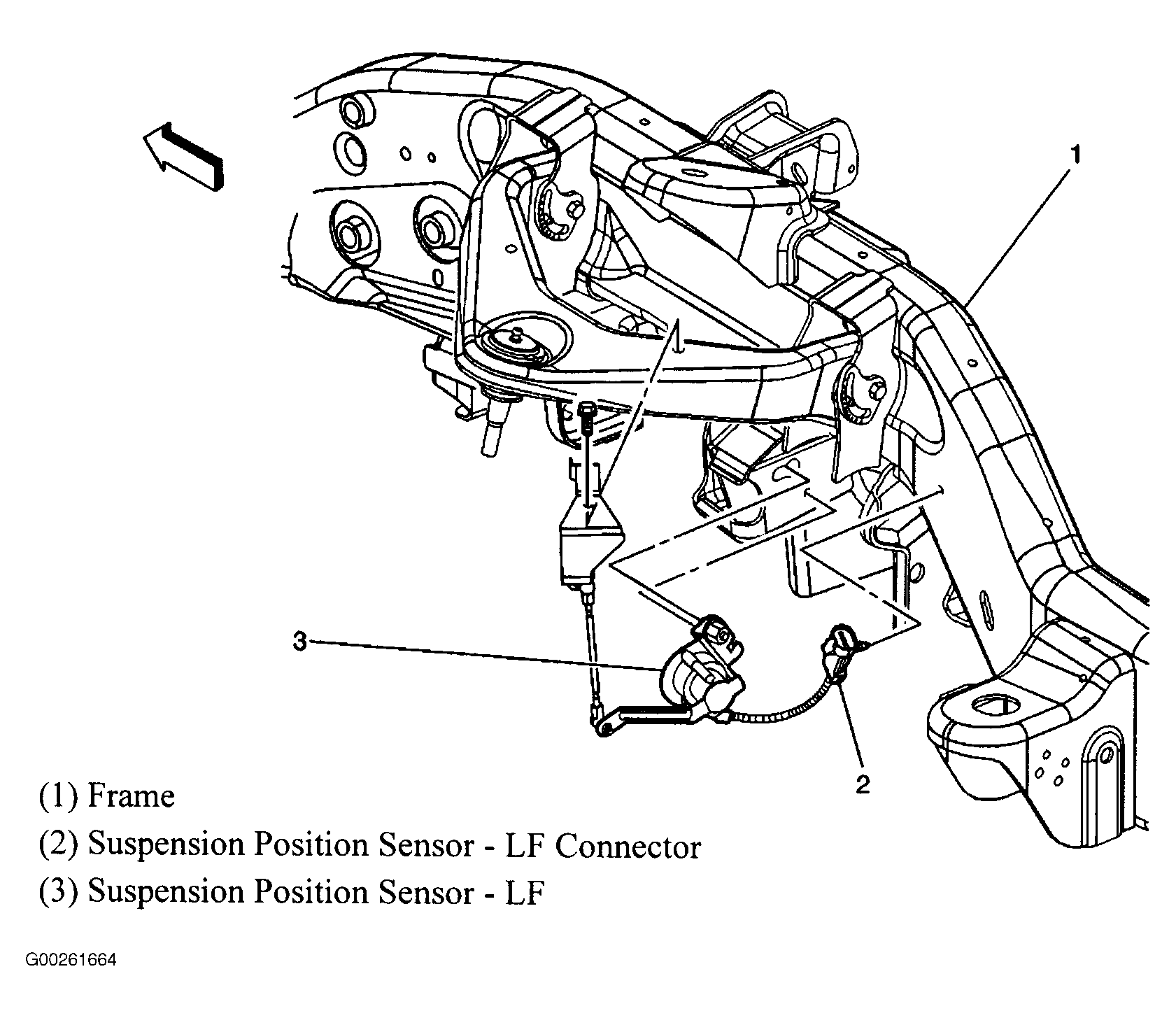 1

3

2

(1) Frame

(2) Suspension Position Sensor - LF Connector

(3) Suspension Position Sensor - LF

G00261664