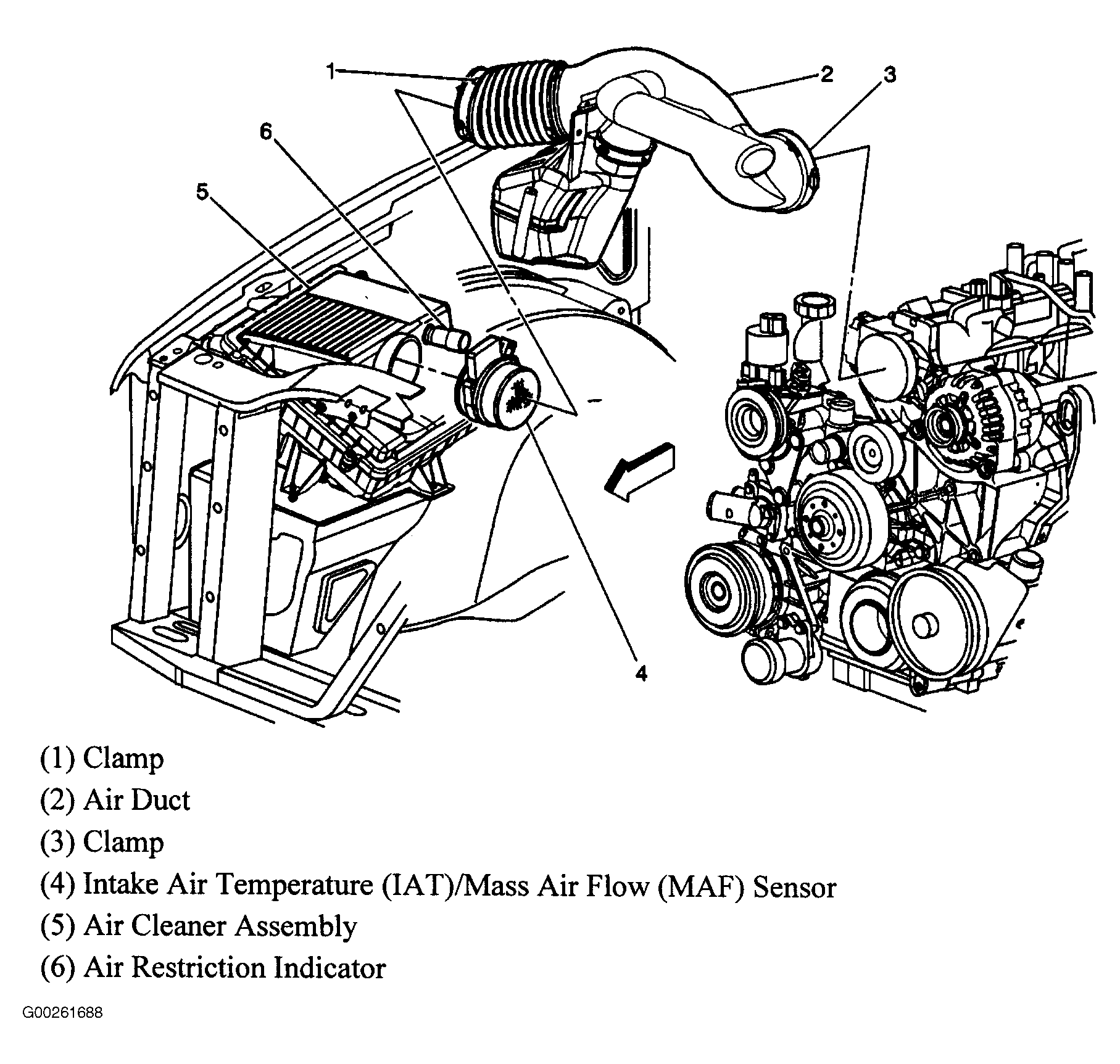 1
2
3
6
5
4

(1) Clamp
(2) Air Duct
(3) Clamp
(4) Intake Air Temperature (IAT)/Mass Air Flow (MAF) Sensor
(5) Air Cleaner Assembly
(6) Air Restriction Indicator

G00261688