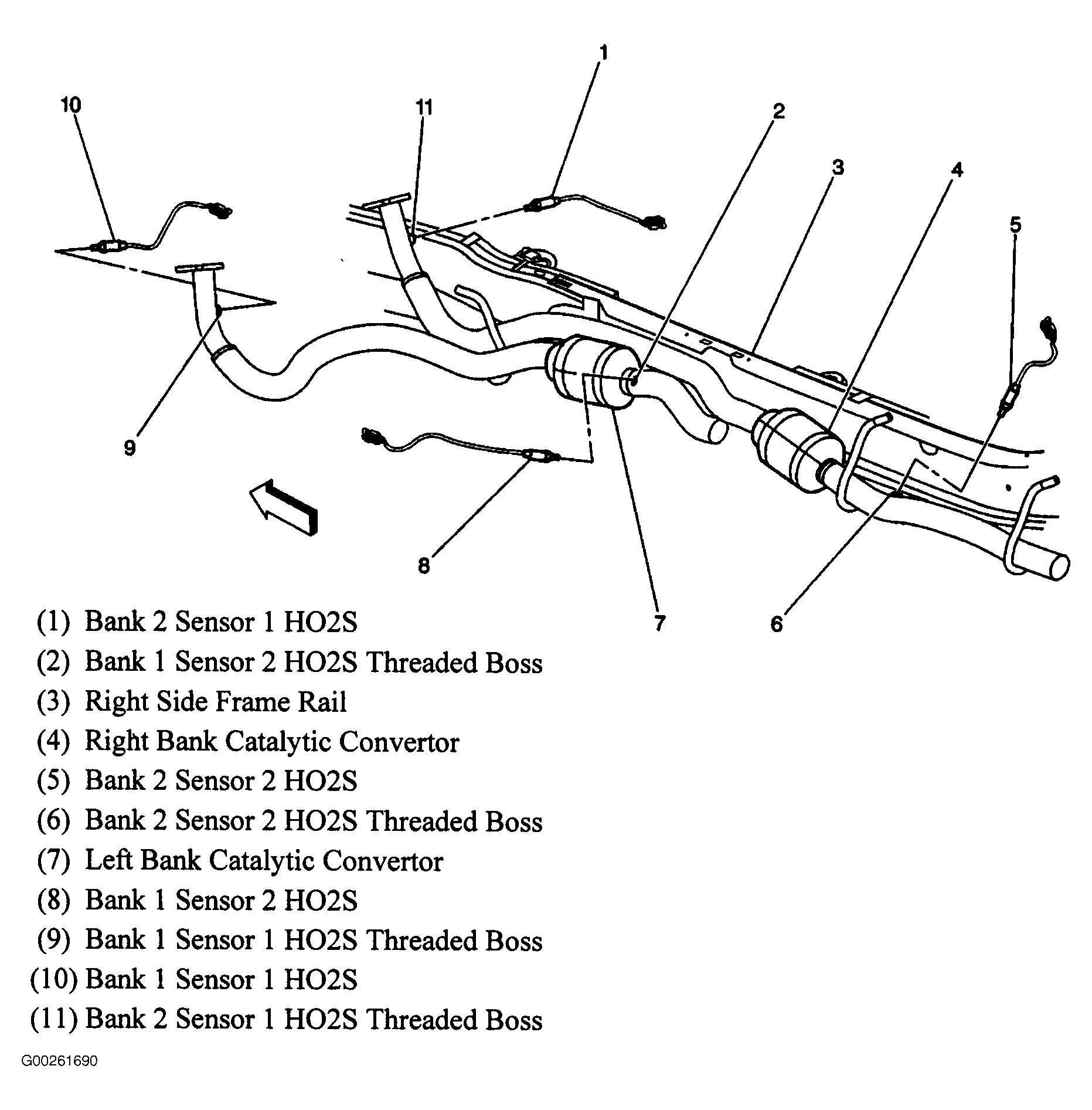 1
10
11
2
3
4
5
9
8
7
6

(1) Bank 2 Sensor 1 HO2S
(2) Bank 1 Sensor 2 HO2S Threaded Boss
(3) Right Side Frame Rail
(4) Right Bank Catalytic Convertor
(5) Bank 2 Sensor 2 HO2S
(6) Bank 2 Sensor 2 HO2S Threaded Boss
(7) Left Bank Catalytic Convertor
(8) Bank 1 Sensor 2 HO2S
(9) Bank 1 Sensor 1 HO2S Threaded Boss
(10) Bank 1 Sensor 1 HO2S
(11) Bank 2 Sensor 1 HO2S Threaded Boss

G00261690