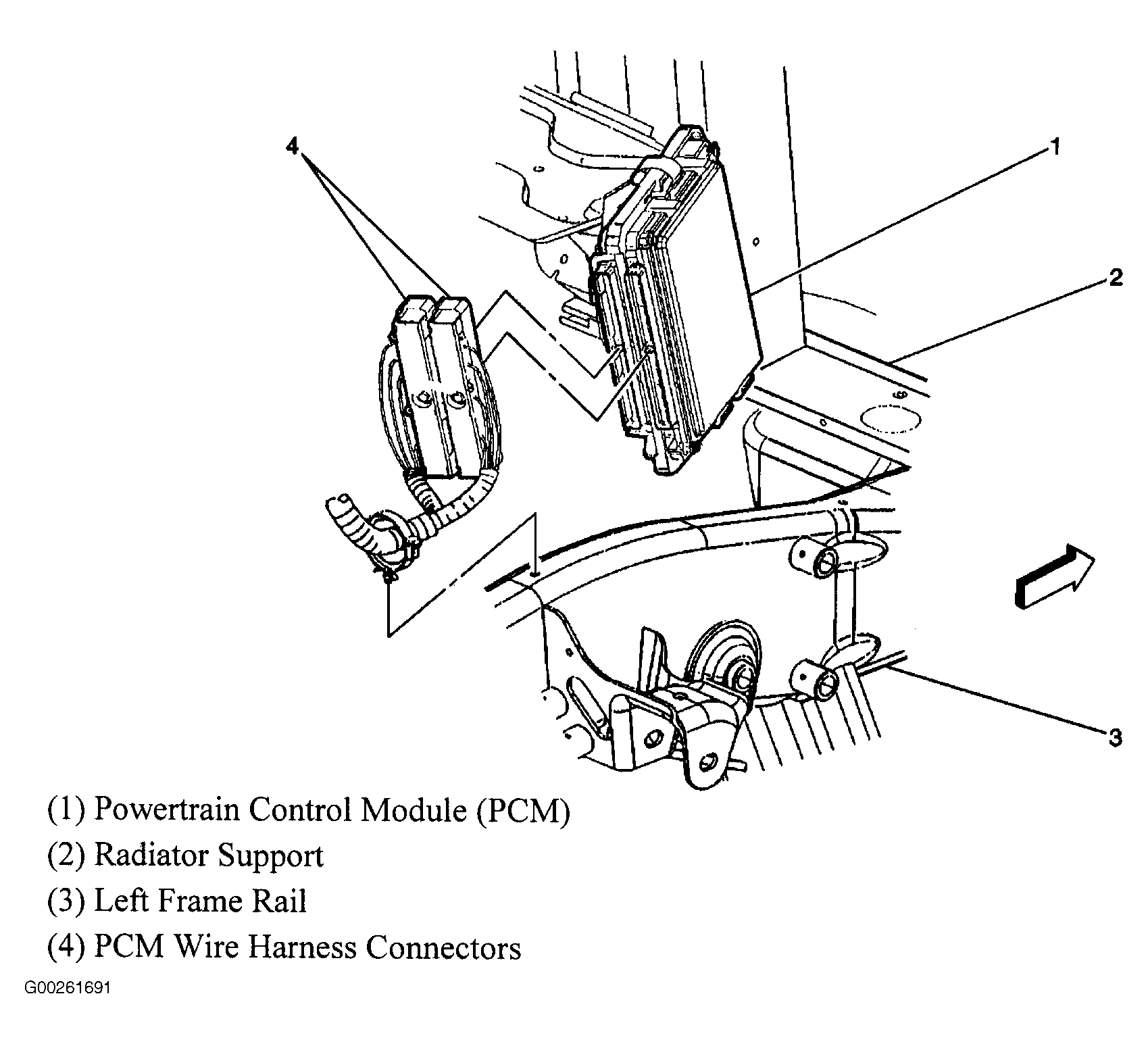 4

1

2

3

(1) Powertrain Control Module (PCM)
(2) Radiator Support
(3) Left Frame Rail
(4) PCM Wire Harness Connectors

G00261691