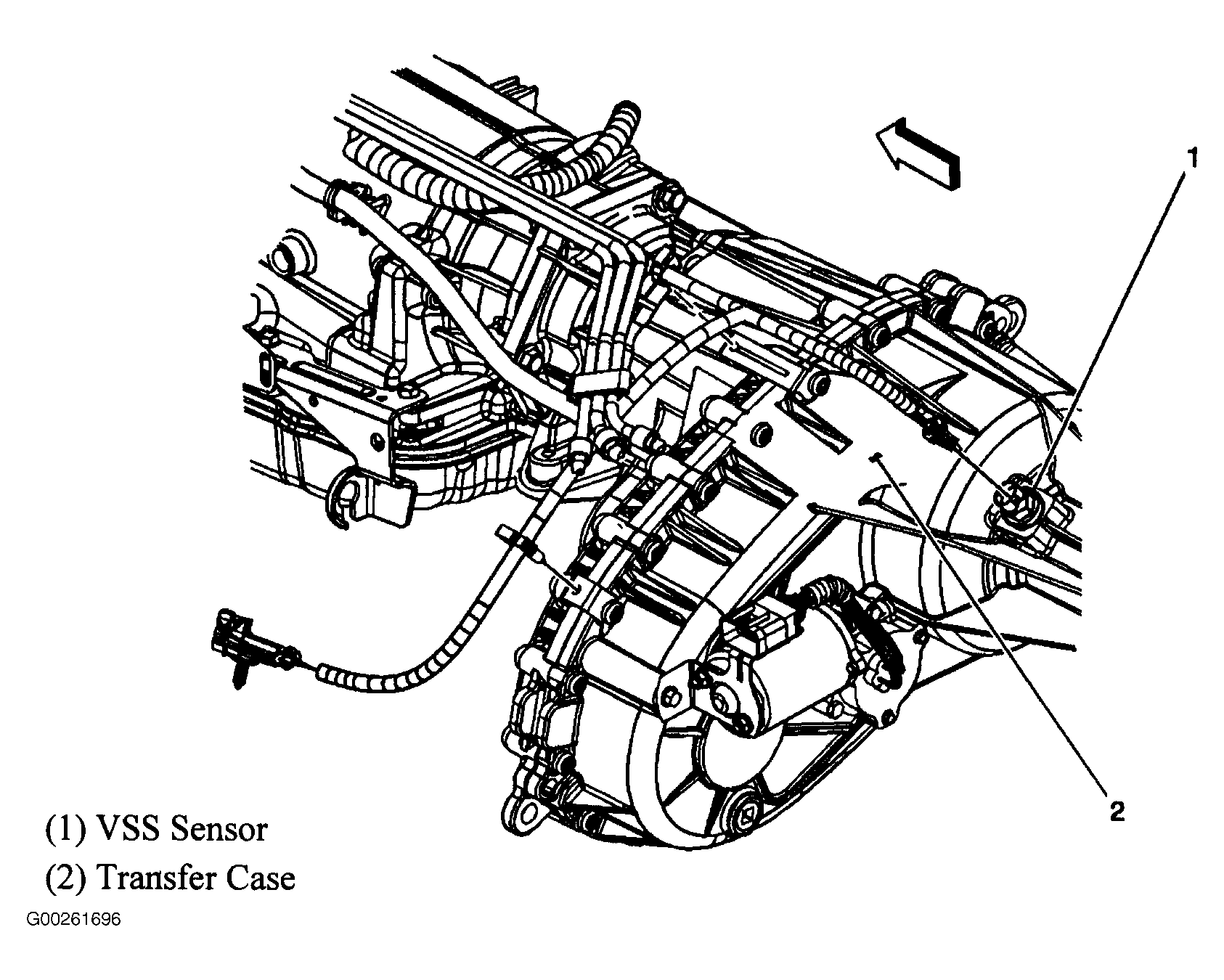 1

2

(1) VSS Sensor

(2) Transfer Case

G00261696