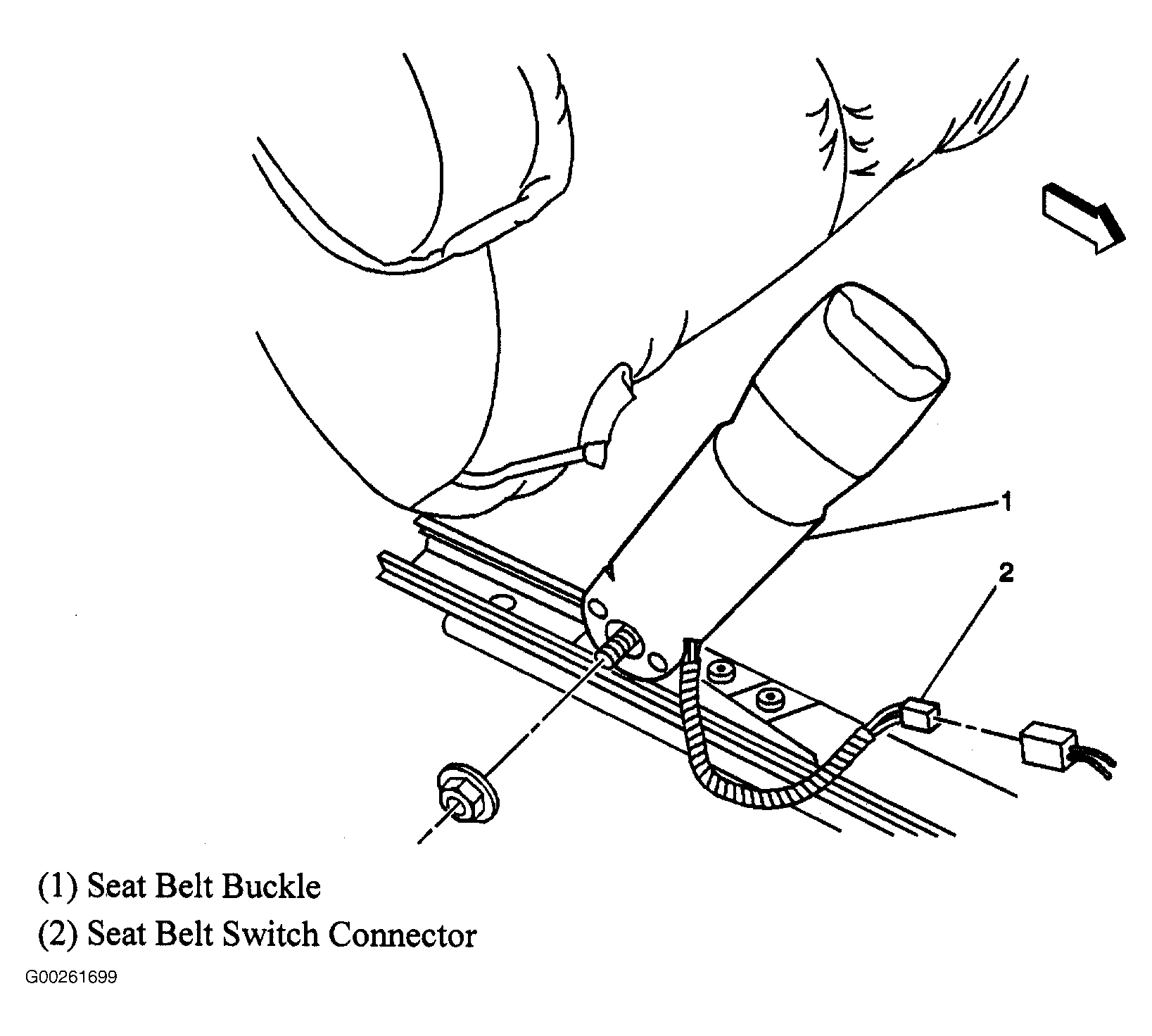 1

2

(1) Seat Belt Buckle

(2) Seat Belt Switch Connector

G00261699