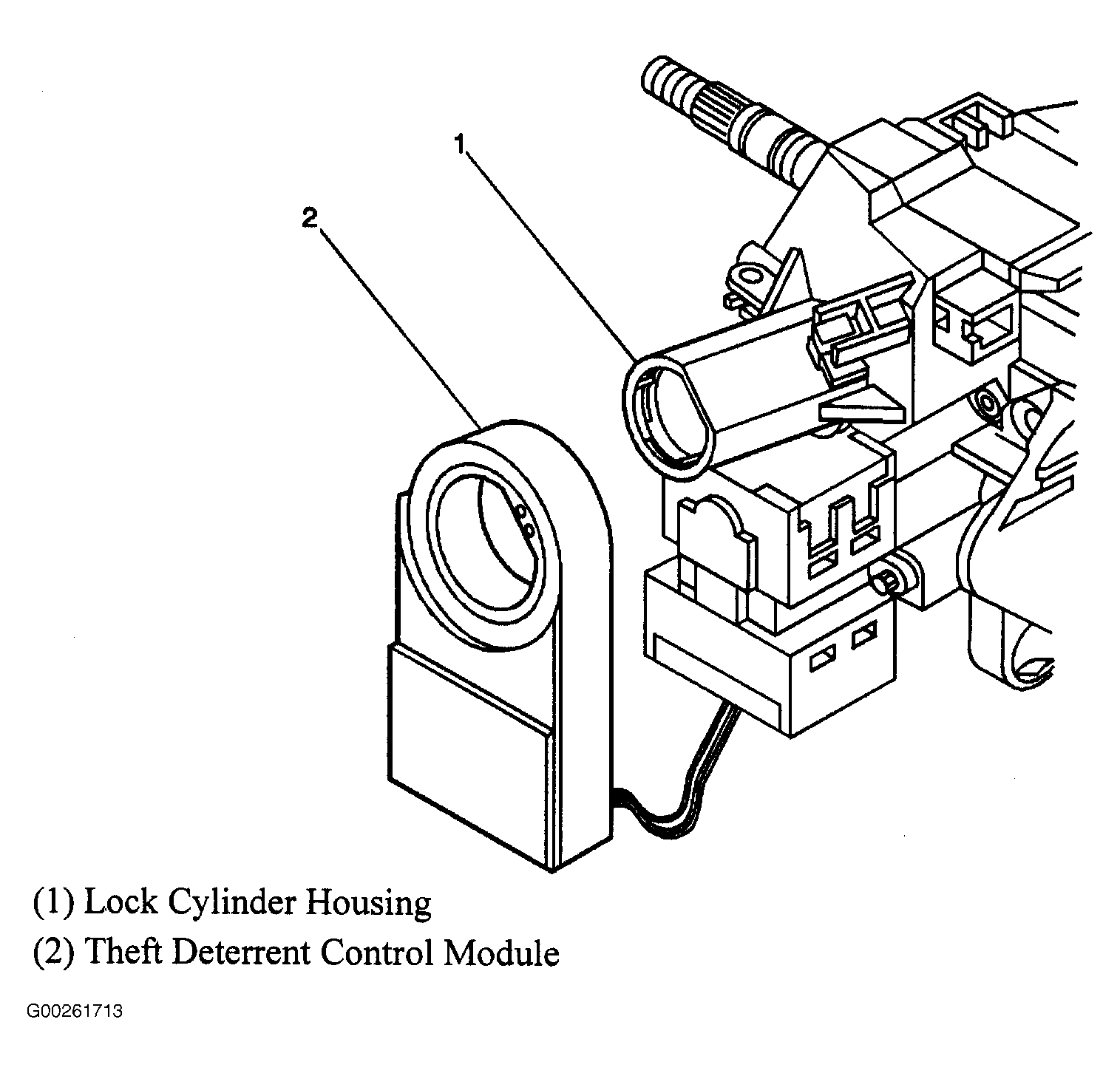 1

2

(1) Lock Cylinder Housing
(2) Theft Deterrent Control Module

G00261713