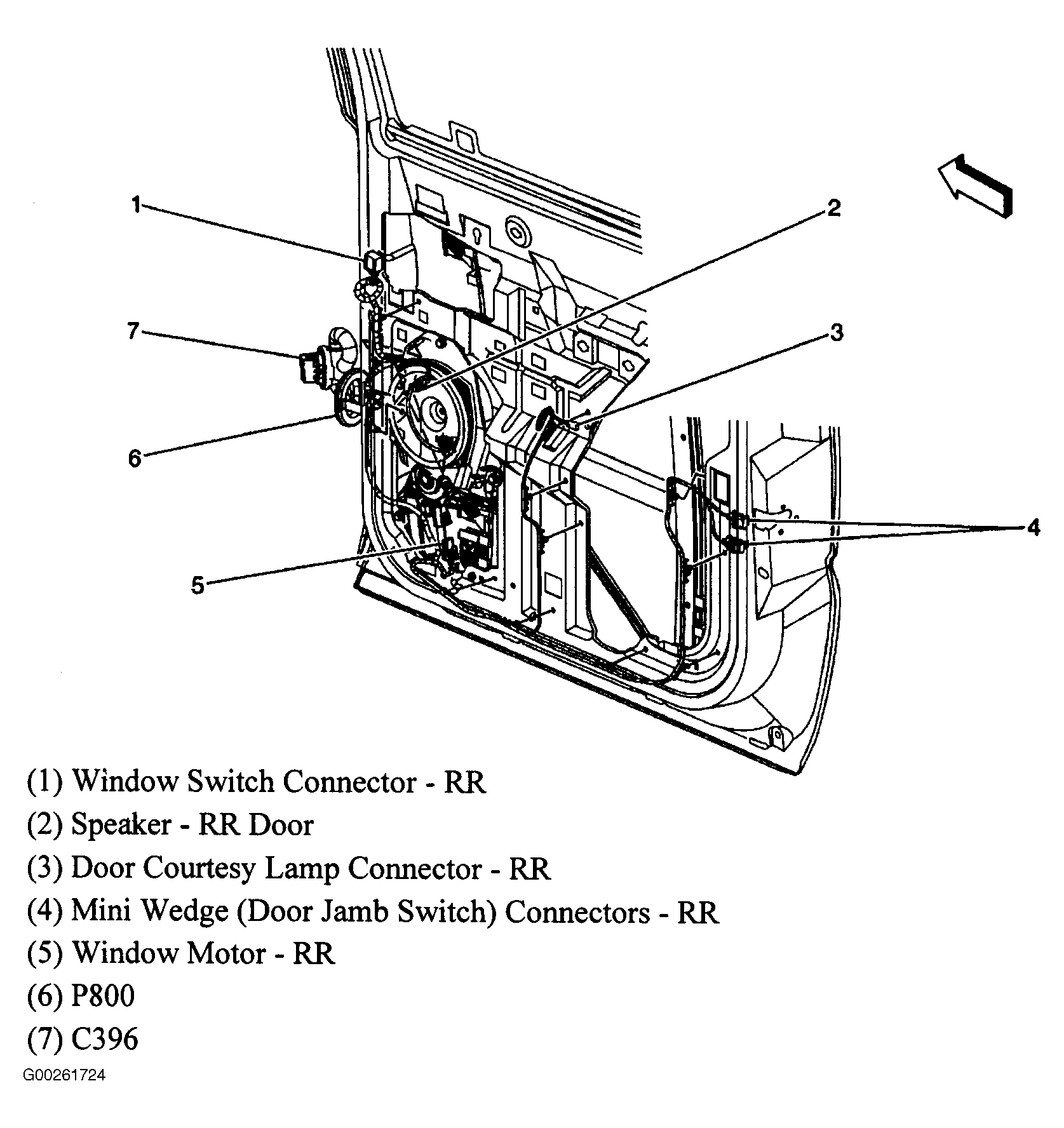 1

2

7

3

6

4

5

(1) Window Switch Connector - RR
(2) Speaker - RR Door
(3) Door Courtesy Lamp Connector - RR
(4) Mini Wedge (Door Jamb Switch) Connectors - RR
(5) Window Motor - RR
(6) P800
(7) C396

G00261724