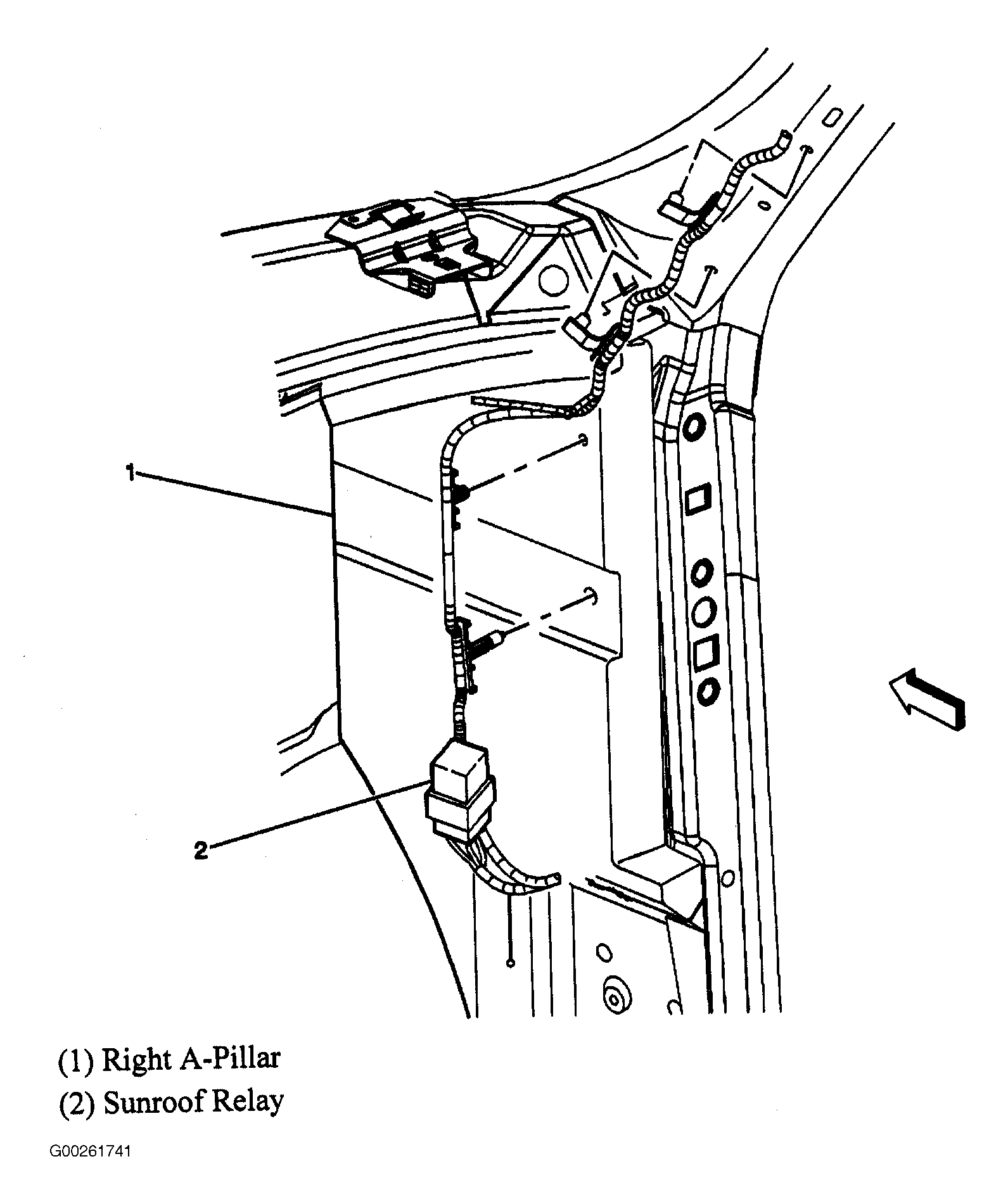 1

2

(1) Right A-Pillar
(2) Sunroof Relay

G00261741