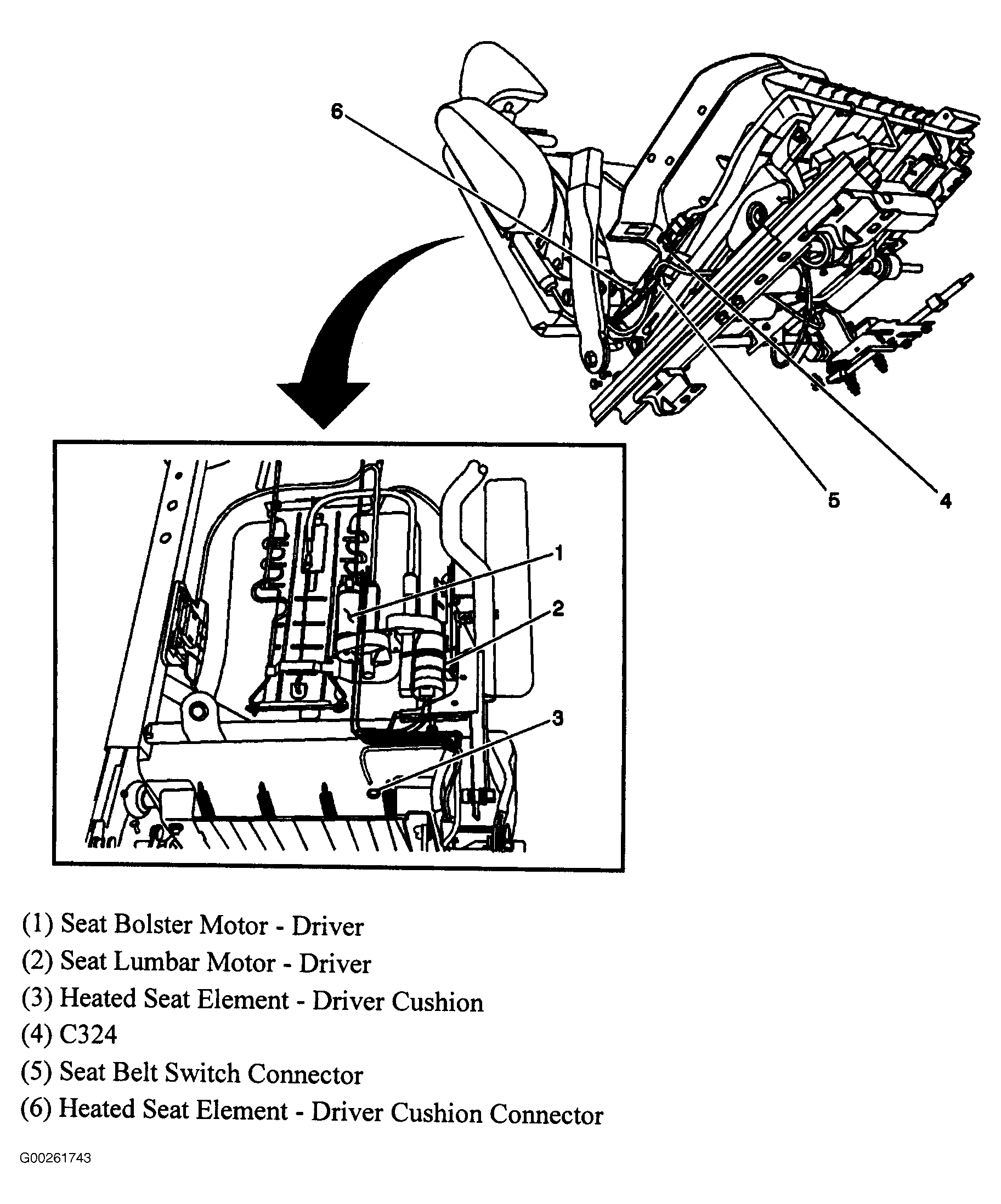 6

5

4

1

2

3

(1) Seat Bolster Motor - Driver
(2) Seat Lumbar Motor - Driver
(3) Heated Seat Element - Driver Cushion
(4) C324
(5) Seat Belt Switch Connector
(6) Heated Seat Element - Driver Cushion Connector

G00261743