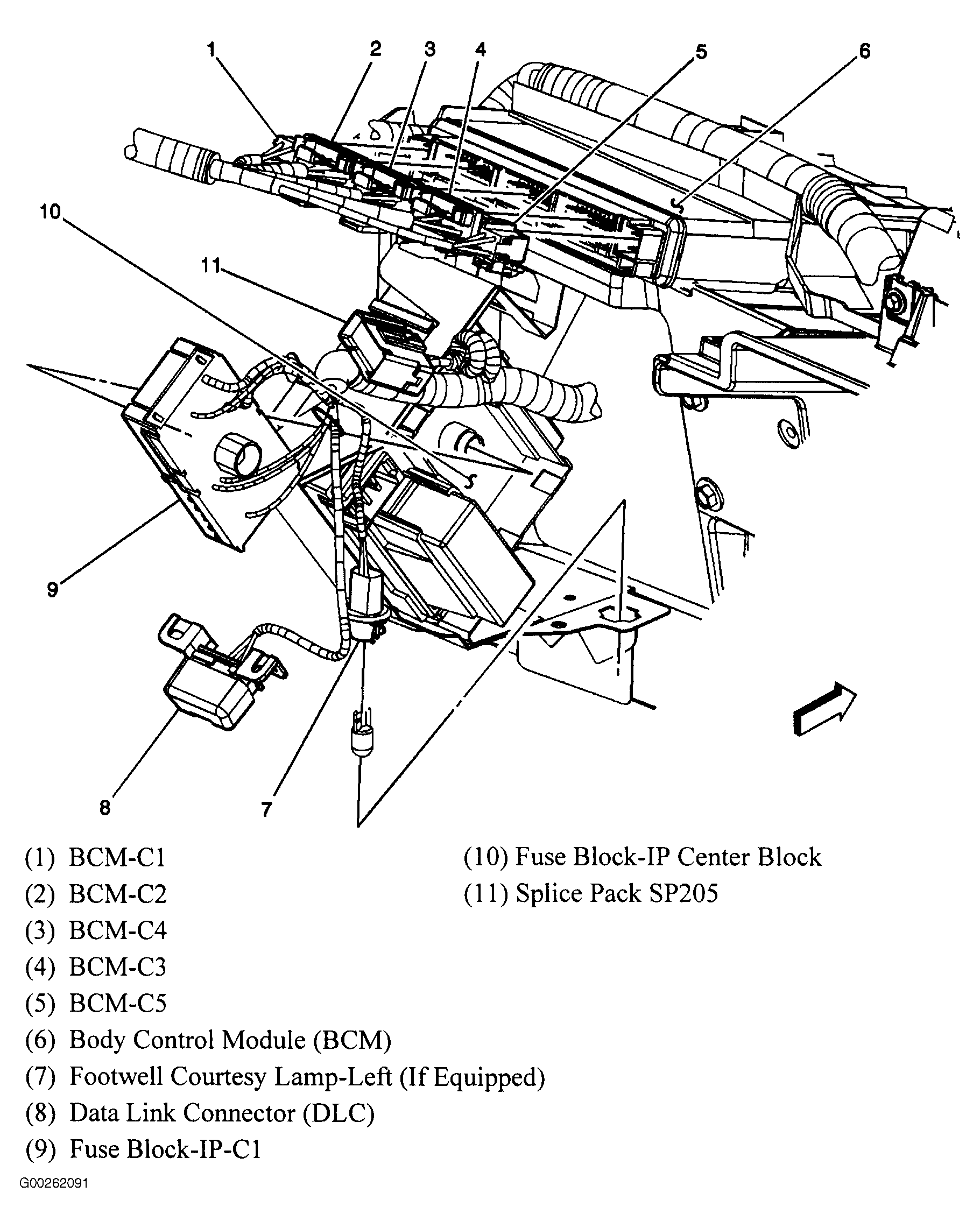 1
2
3
4
5
6
10
11
9
8
7

(1) BCM-C1
(2) BCM-C2
(3) BCM-C4
(4) BCM-C3
(5) BCM-C5
(6) Body Control Module (BCM)
(7) Footwell Courtesy Lamp-Left (If Equipped)
(8) Data Link Connector (DLC)
(9) Fuse Block-IP-C1

(10) Fuse Block-IP Center Block
(11) Splice Pack SP205

G00262091