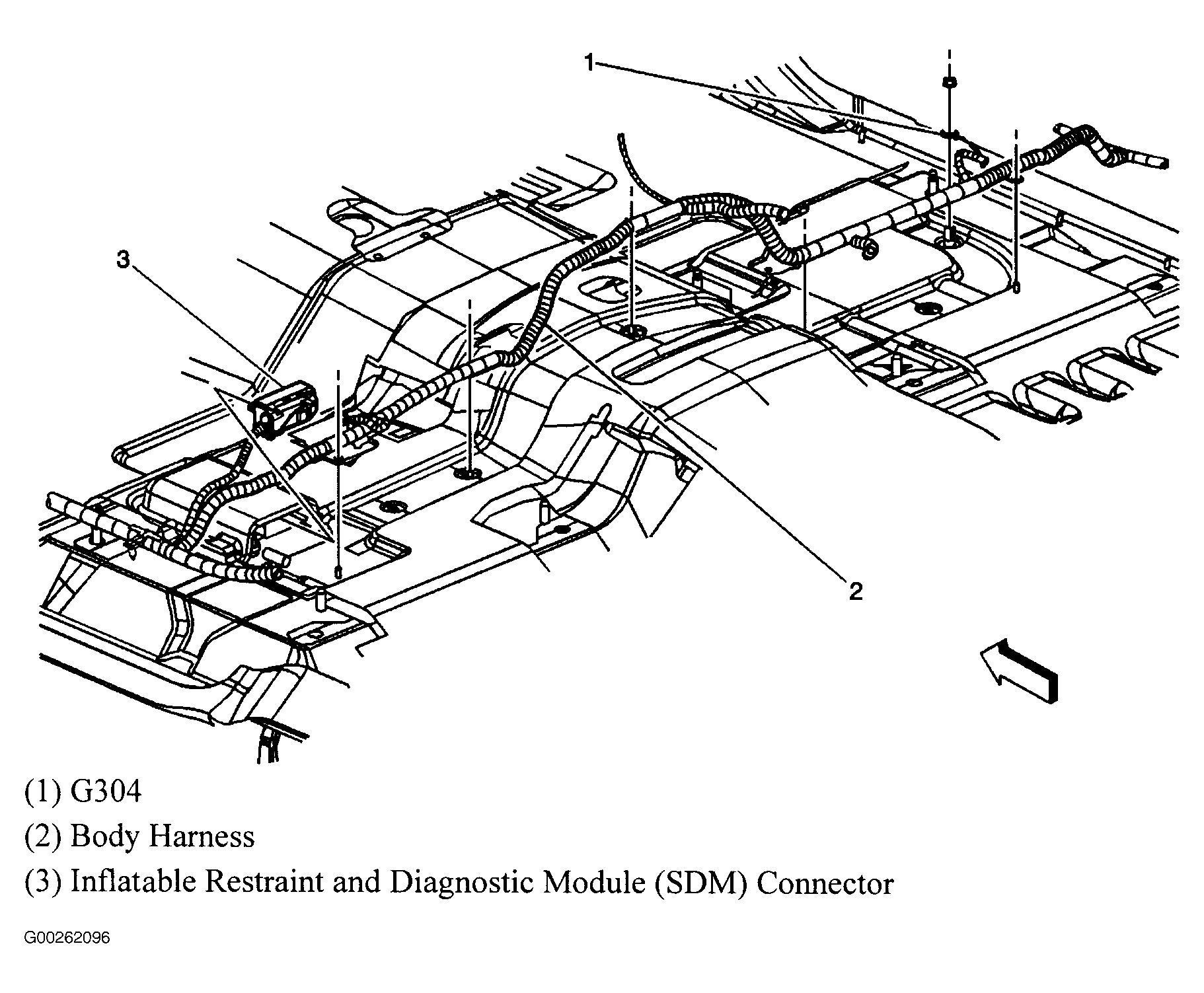 1

3

2

(1) G304

(2) Body Harness

(3) Inflatable Restraint and Diagnostic Module (SDM) Connector

G00262096