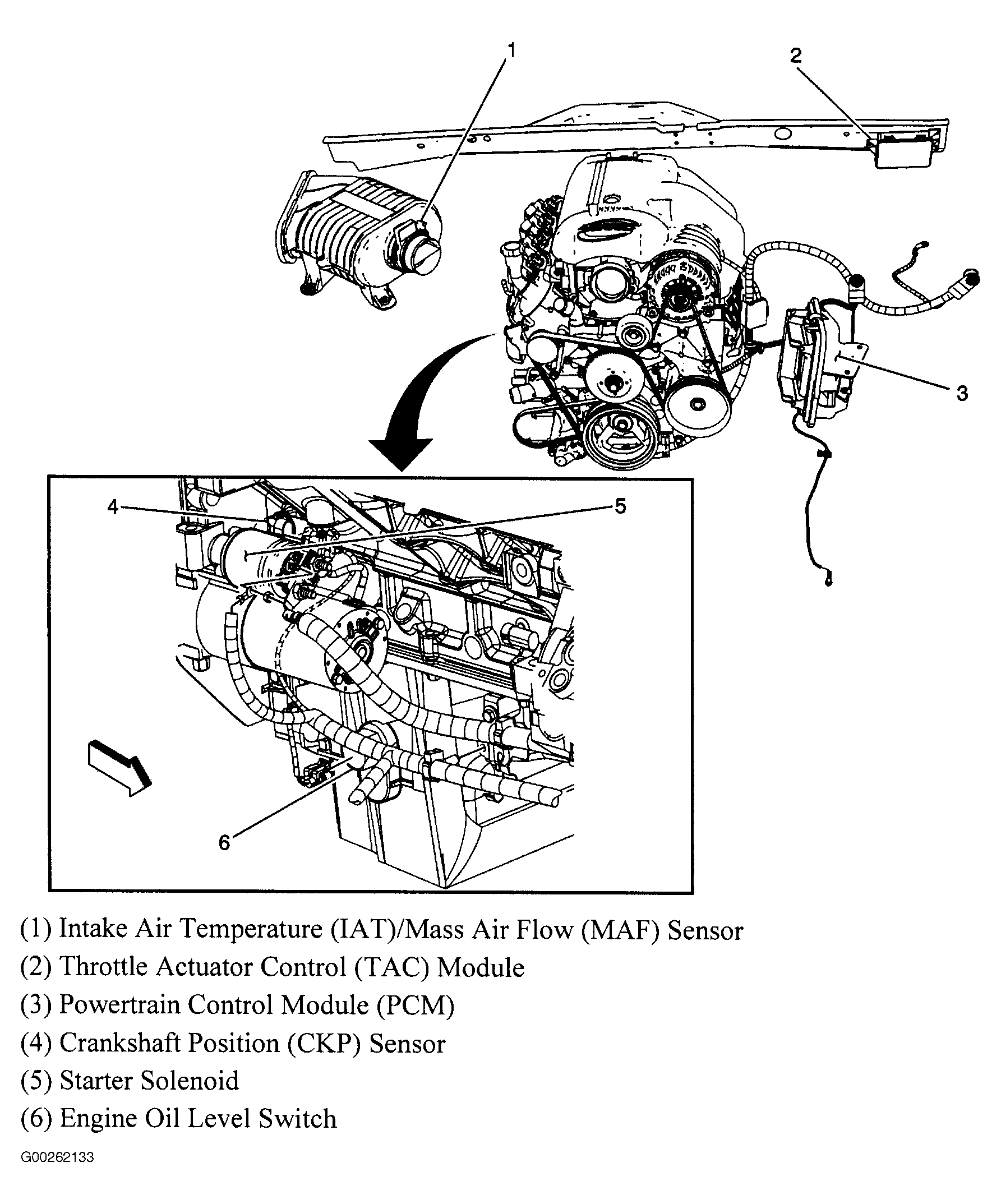 1

2

3

4

5

6

(1) Intake Air Temperature (IAT)/Mass Air Flow (MAF) Sensor
(2) Throttle Actuator Control (TAC) Module
(3) Powertrain Control Module (PCM)
(4) Crankshaft Position (CKP) Sensor
(5) Starter Solenoid
(6) Engine Oil Level Switch

G00262133