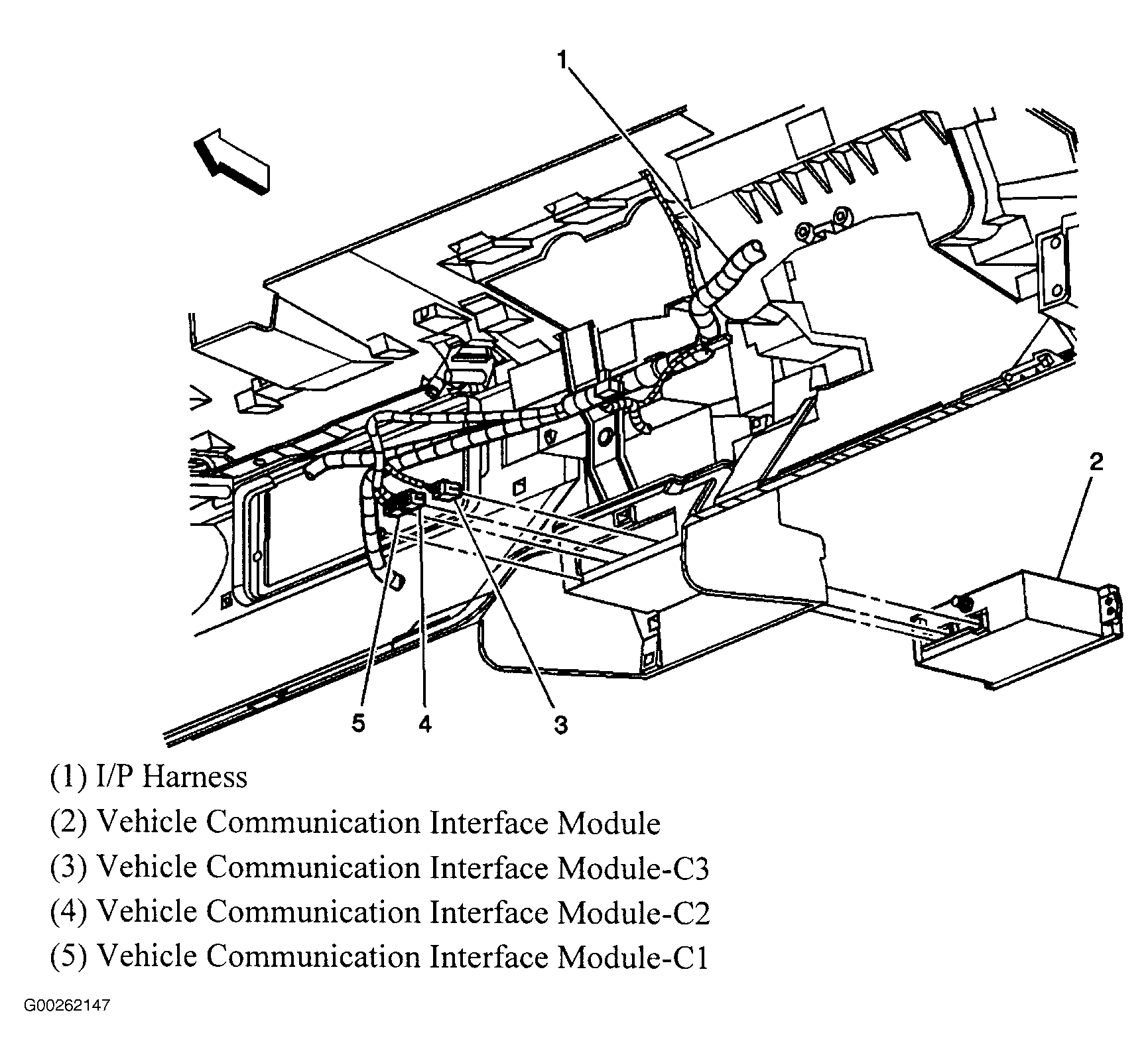 1

2

5 4 3

(1) I/P Harness

(2) Vehicle Communication Interface Module

(3) Vehicle Communication Interface Module-C3

(4) Vehicle Communication Interface Module-C2

(5) Vehicle Communication Interface Module-C1

G00262147