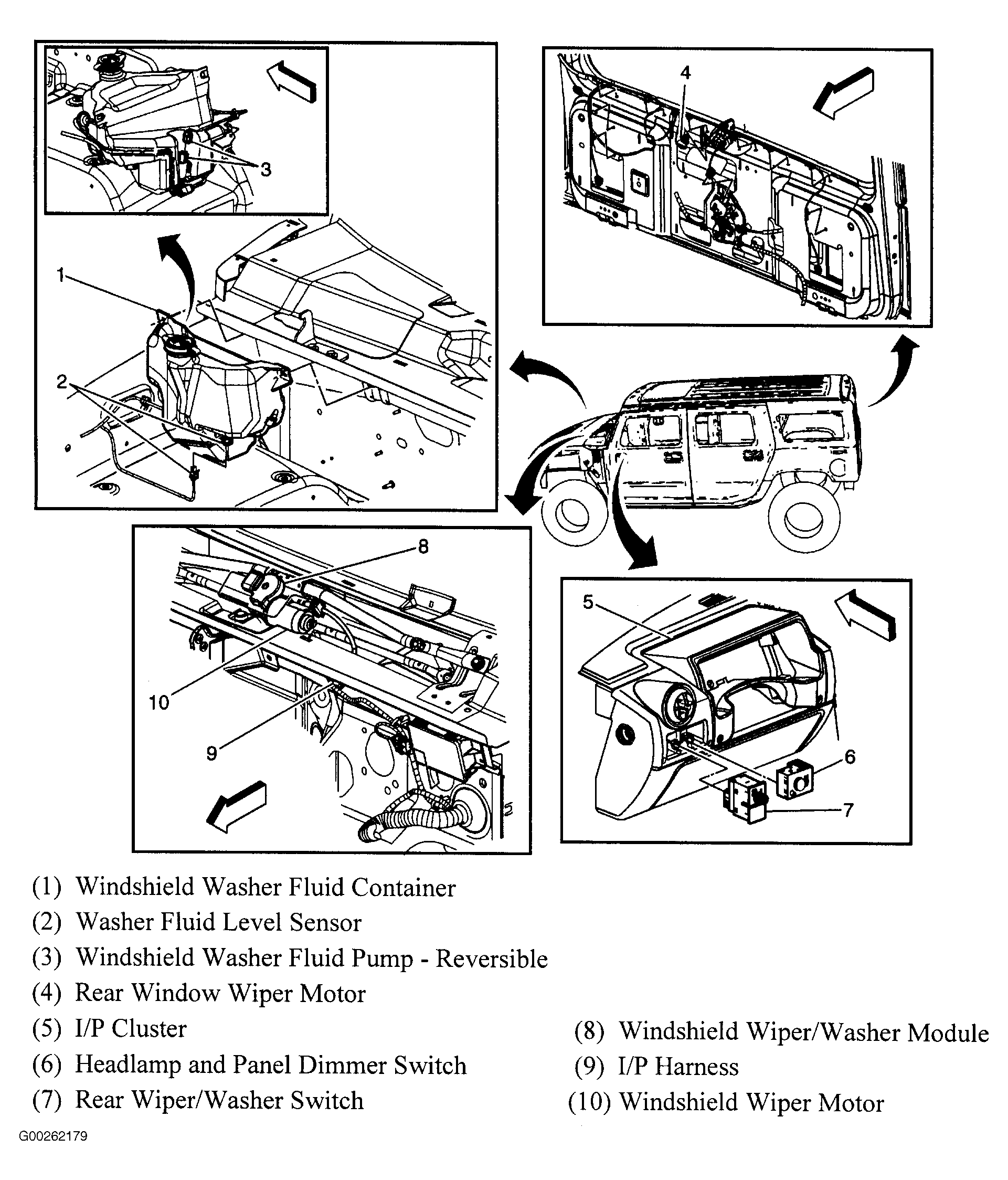 3

1

2

4

8

10

9

5

6

7

(1) Windshield Washer Fluid Container
(2) Washer Fluid Level Sensor
(3) Windshield Washer Fluid Pump - Reversible
(4) Rear Window Wiper Motor
(5) I/P Cluster
(6) Headlamp and Panel Dimmer Switch
(7) Rear Wiper/Washer Switch

(8) Windshield Wiper/Washer Module
(9) I/P Harness
(10) Windshield Wiper Motor

G00262179