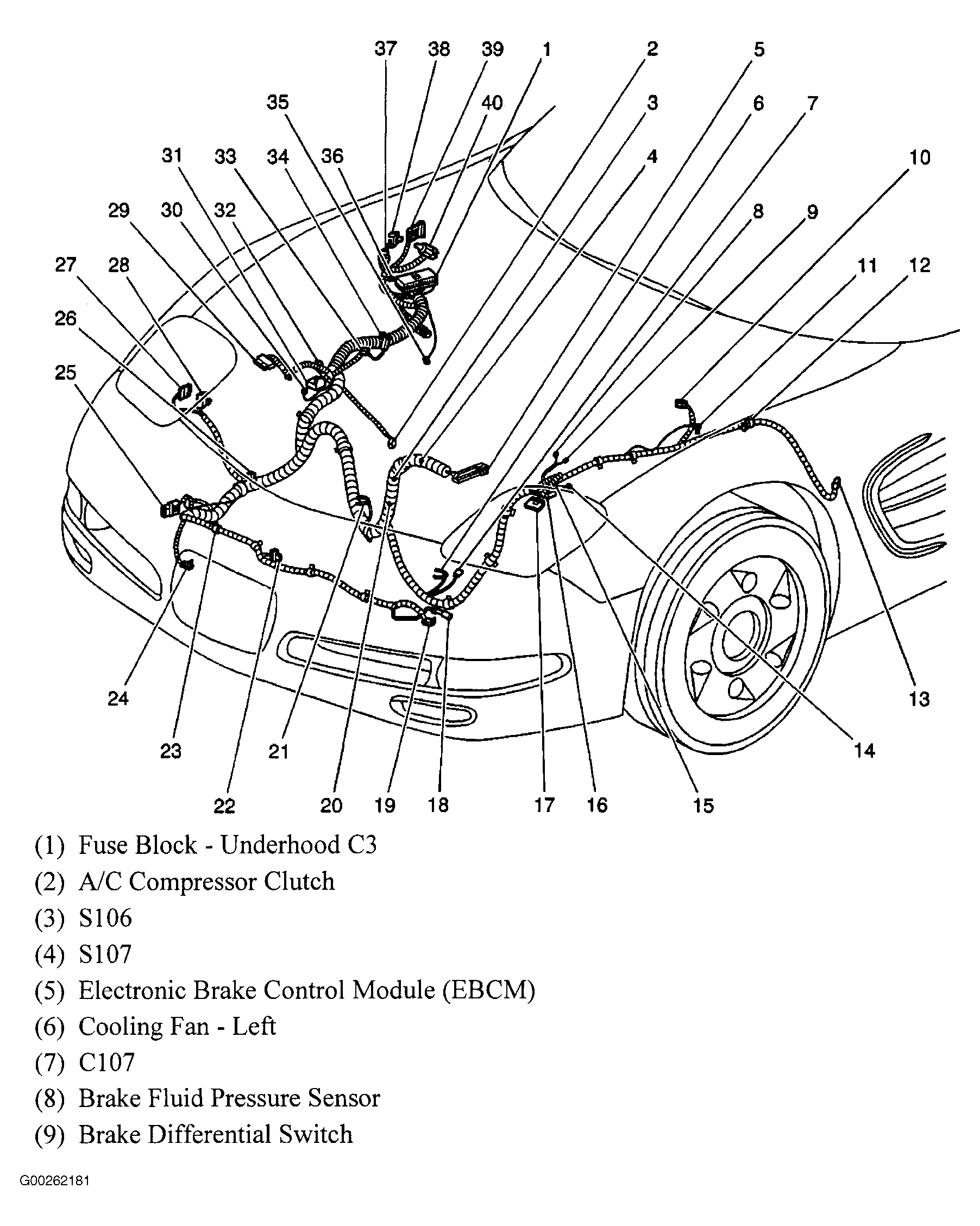 37 38 39 1 2 5
35 40 3 6 7
31 33 34 36 4 10
29 30 32 8 9
27 28 11 12
26
25
24 13
23 21 14
22 20 19 18 17 16 15

(1) Fuse Block - Underhood C3
(2) A/C Compressor Clutch
(3) S106
(4) S107
(5) Electronic Brake Control Module (EBCM)
(6) Cooling Fan - Left
(7) C107
(8) Brake Fluid Pressure Sensor
(9) Brake Differential Switch

G00262181