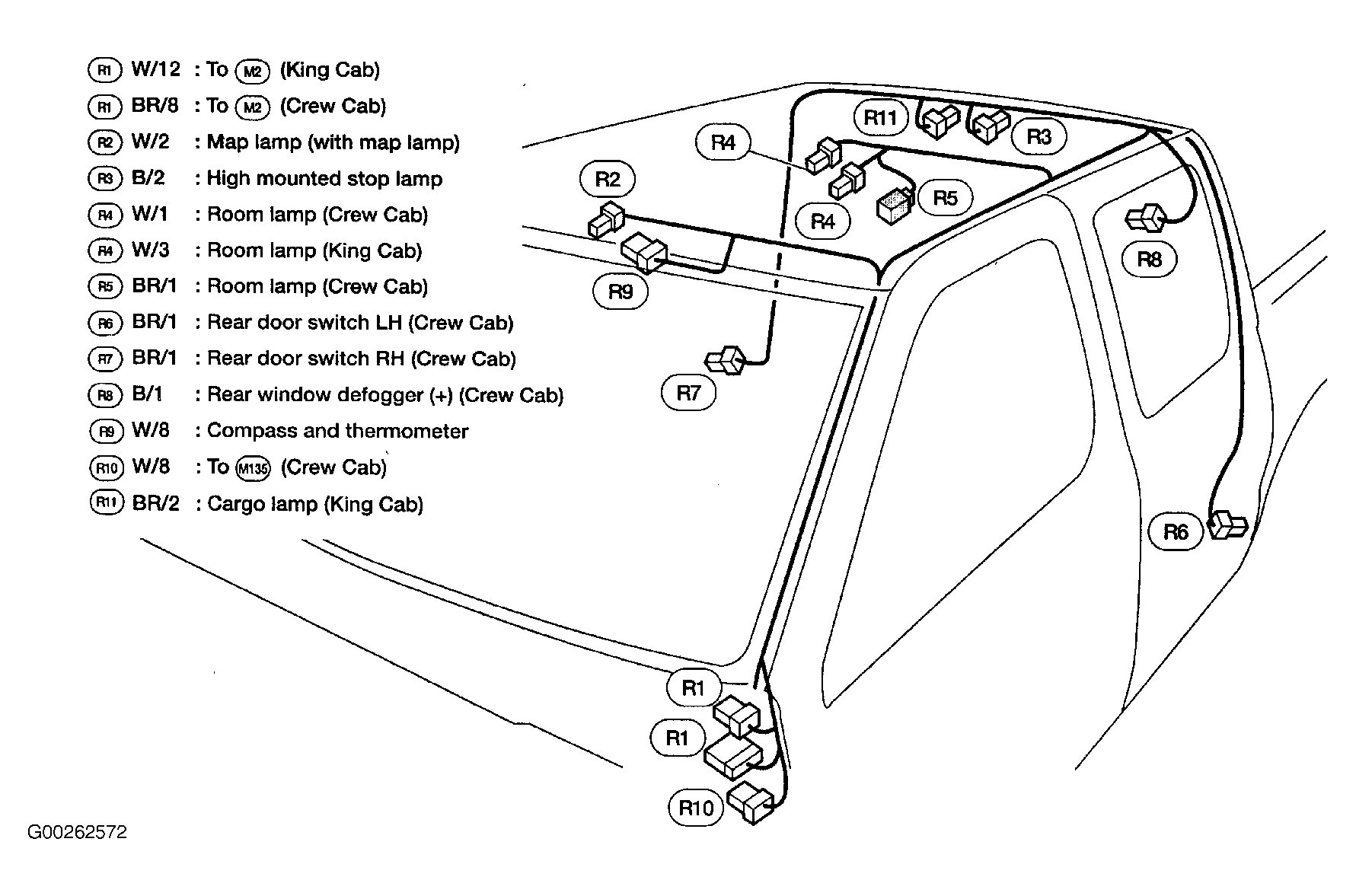 R1 W/12 : To M2 (King Cab)
R1 BR/8 : To M2 (Crew Cab)
R2 W/2 : Map lamp (with map lamp)
R3 B/2 : High mounted stop lamp
R4 W/1 : Room lamp (Crew Cab)
R4 W/3 : Room lamp (King Cab)
R5 BR/1 : Room lamp (Crew Cab)
R6 BR/1 : Rear door switch LH (Crew Cab)
R7 BR/1 : Rear door switch RH (Crew Cab)
R8 B/1 : Rear window defogger (+) (Crew Cab)
R9 W/8 : Compass and thermometer
R10 W/8 : To M135 (Crew Cab)
R11 BR/2 : Cargo lamp (King Cab)

R11
R3
R4
R2
R5
R4
R8
R9
R7
R6
R1
R1
R10

G00262572