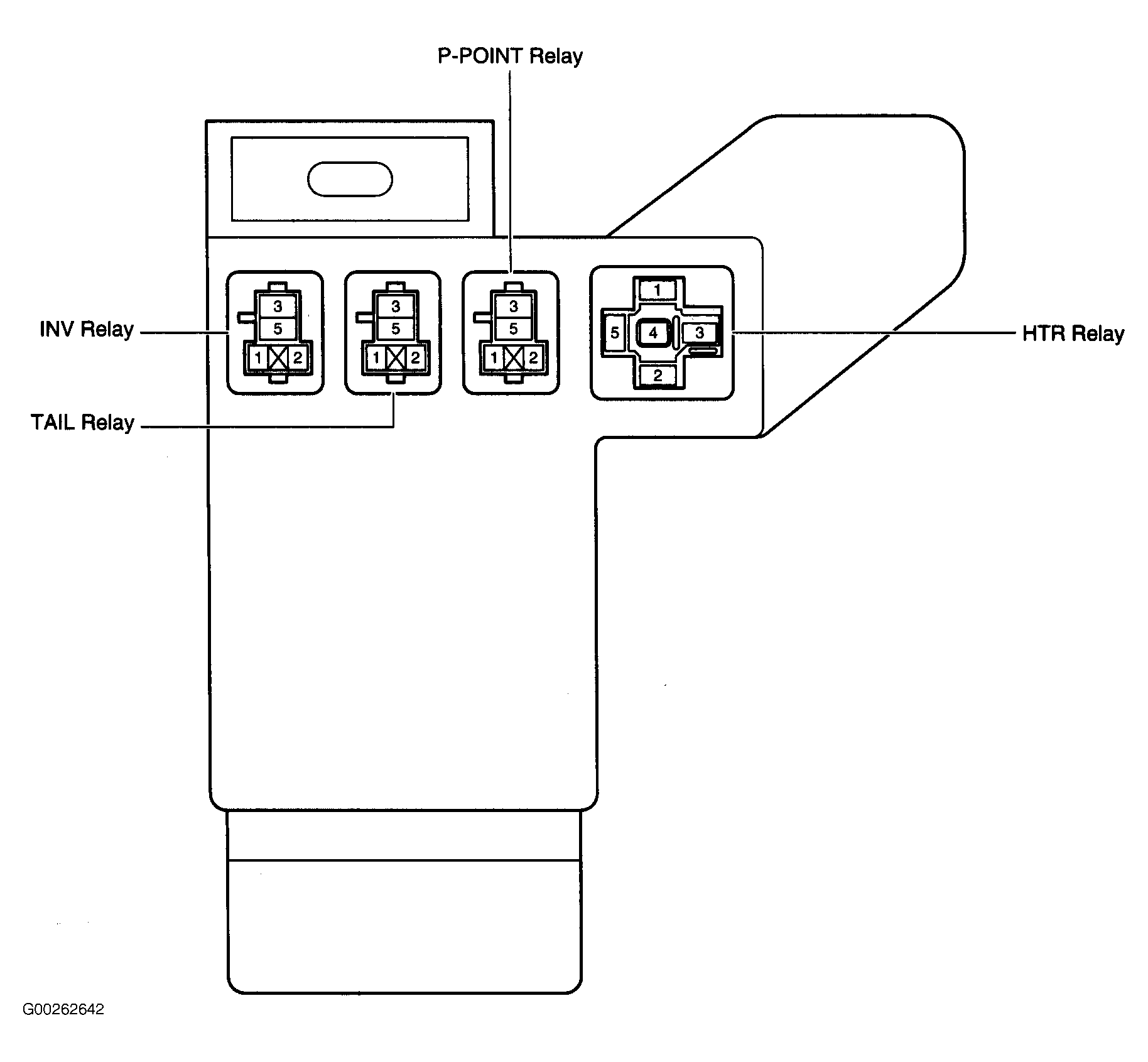 P-POINT Relay

INV Relay

3
5
1 2

3
5
1 2

3
5
1 2

1
5 4 3
2

HTR Relay

TAIL Relay

G00262642