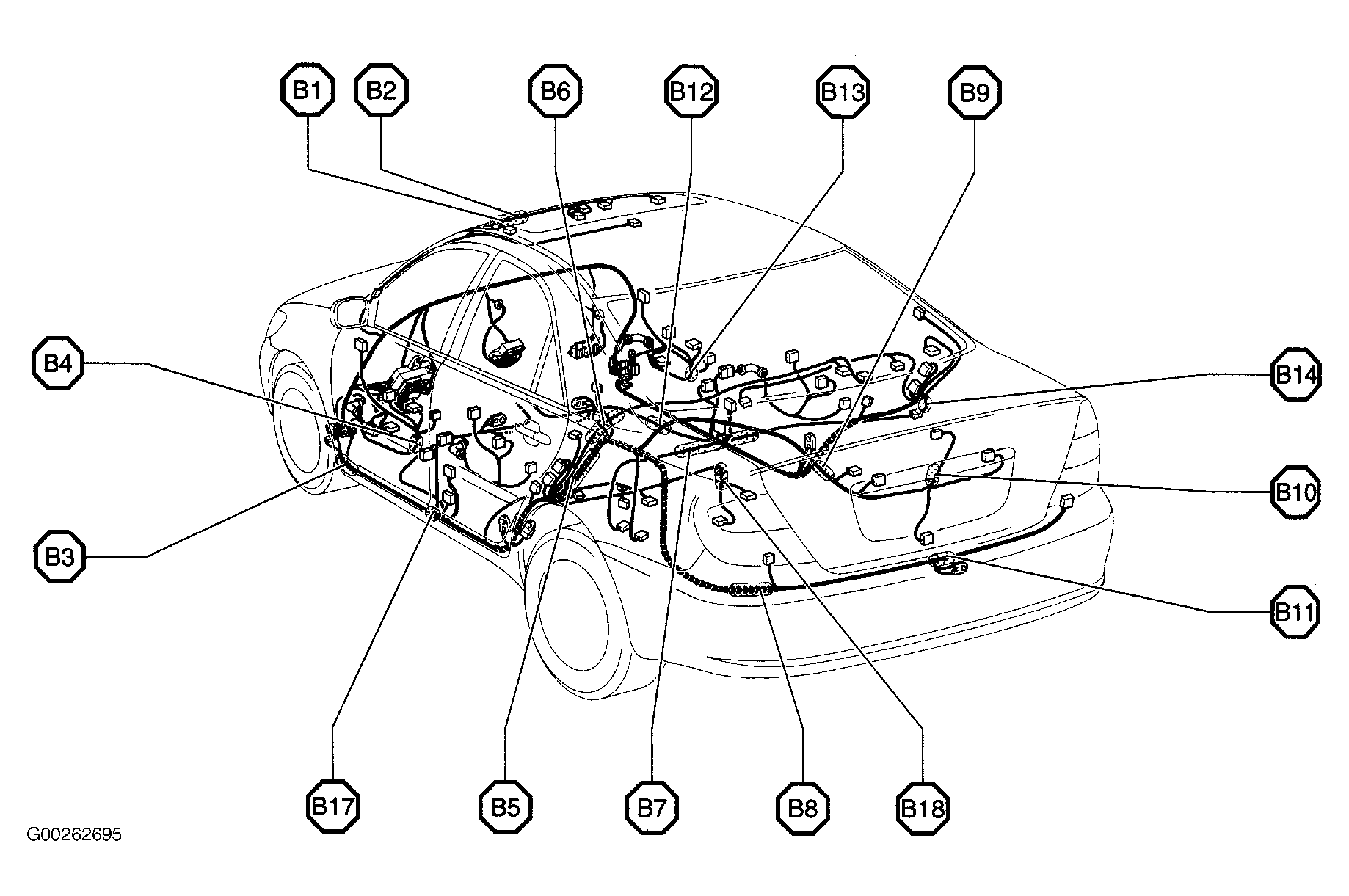 B1
B2
B6
B12
B13
B9
B4
B14
B10
B3
B11
B17
B5
B7
B8
B18
G00262695