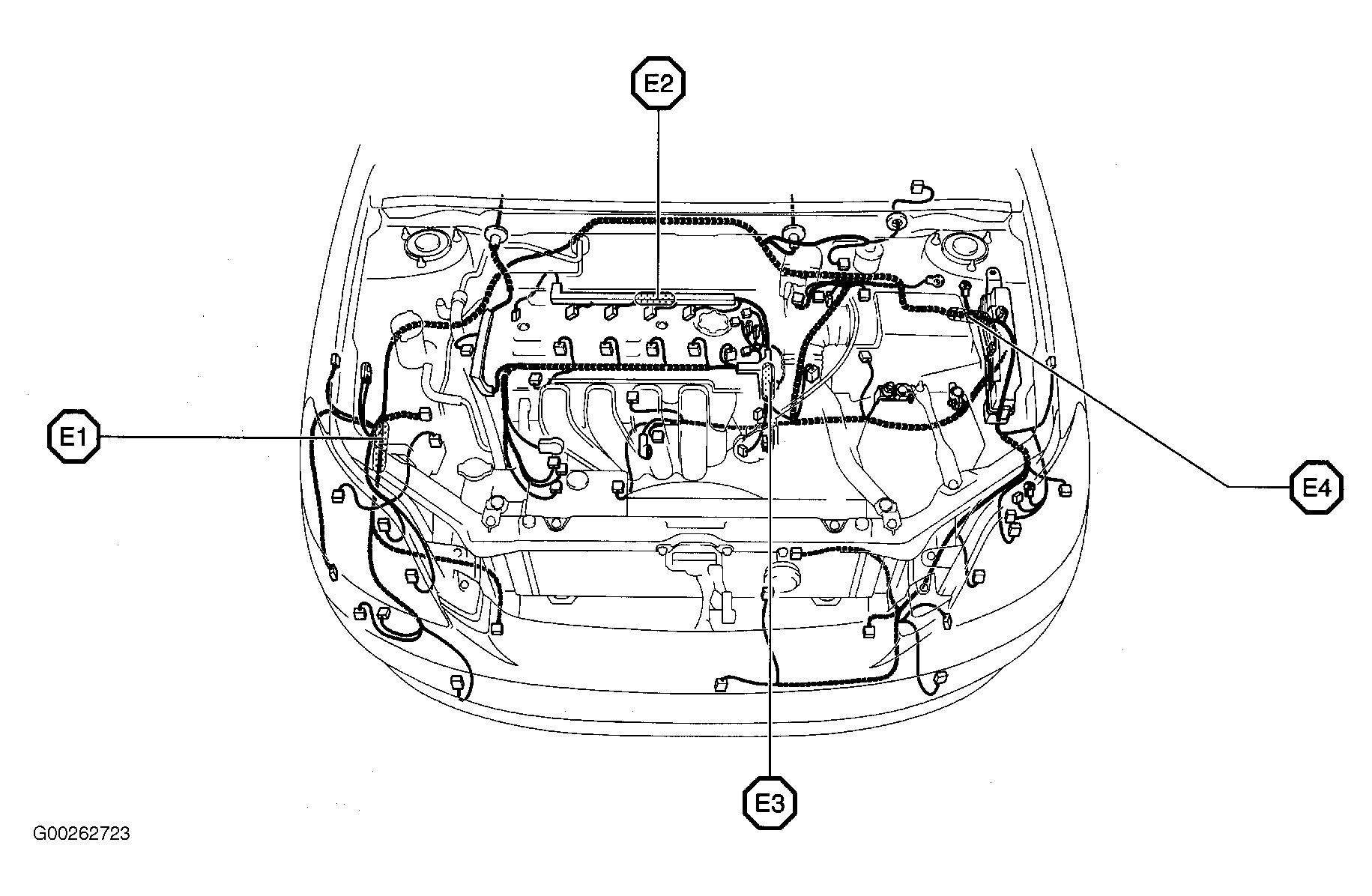 E2

E1

E4

E3

G00262723