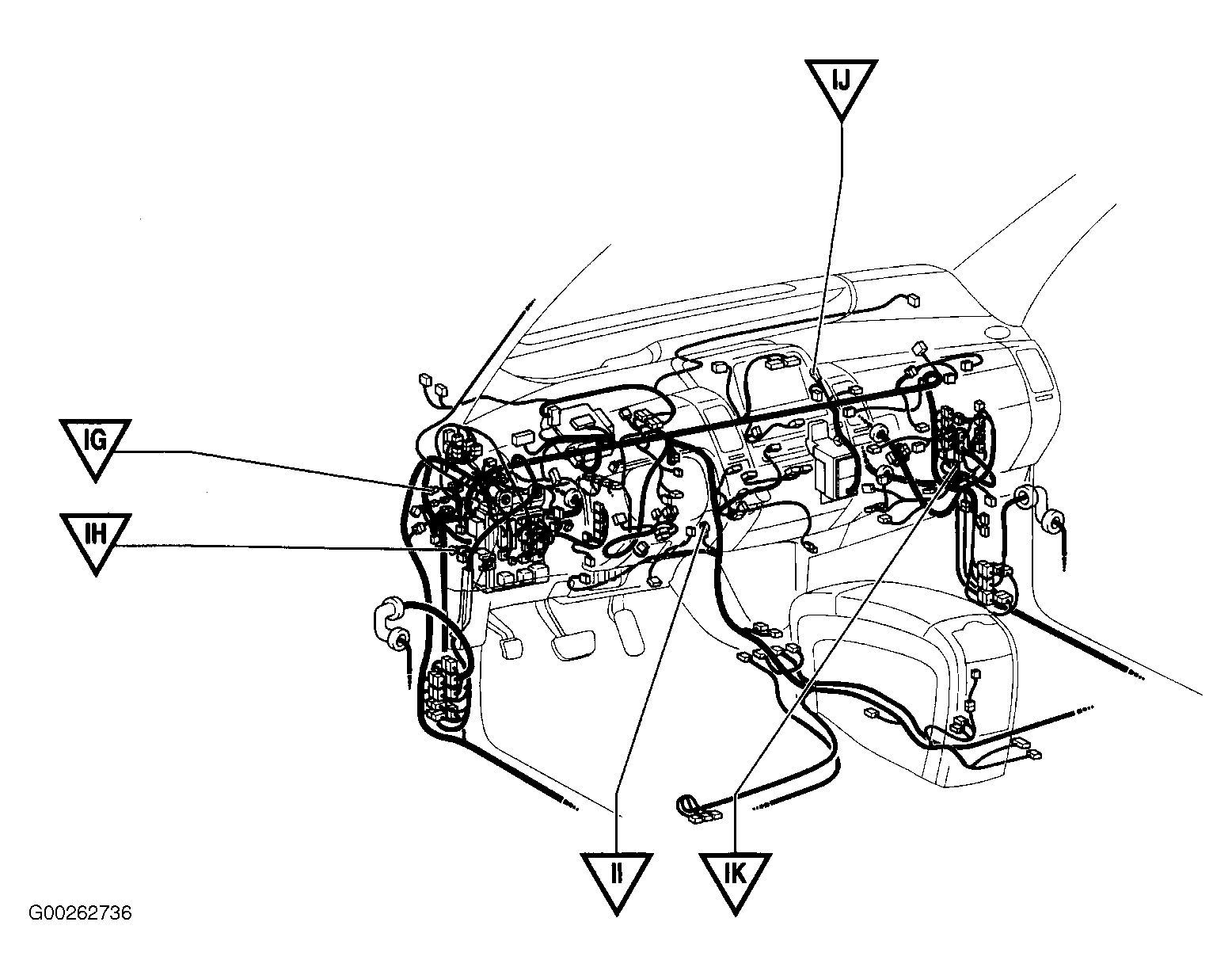 IJ

IG

IH

II

IK

G00262736