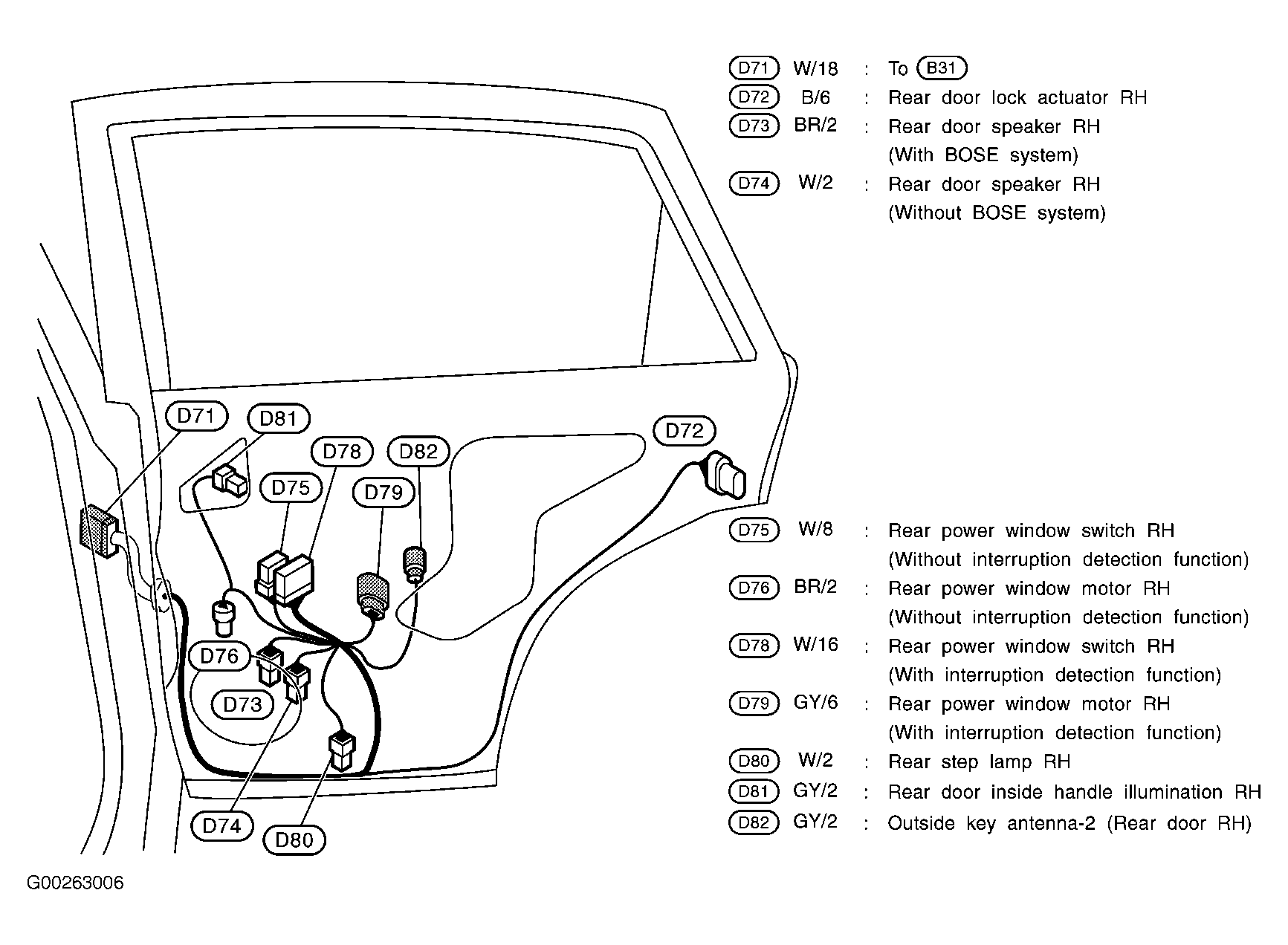 D71 W/18 : To B31
D72 B/6 : Rear door lock actuator RH
D73 BR/2 : Rear door speaker RH (With BOSE system)
D74 W/2 : Rear door speaker RH (Without BOSE system)

D71 D81 D78 D82 D72 D75 D79 D76 D73 D74 D80

D75 W/8 : Rear power window switch RH (Without interruption detection function)
D76 BR/2 : Rear power window motor RH (Without interruption detection function)
D78 W/16 : Rear power window switch RH (With interruption detection function)
D79 GY/6 : Rear power window motor RH (With interruption detection function)
D80 W/2 : Rear step lamp RH
D81 GY/2 : Rear door inside handle illumination RH
D82 GY/2 : Outside key antenna-2 (Rear door RH)

G00263006