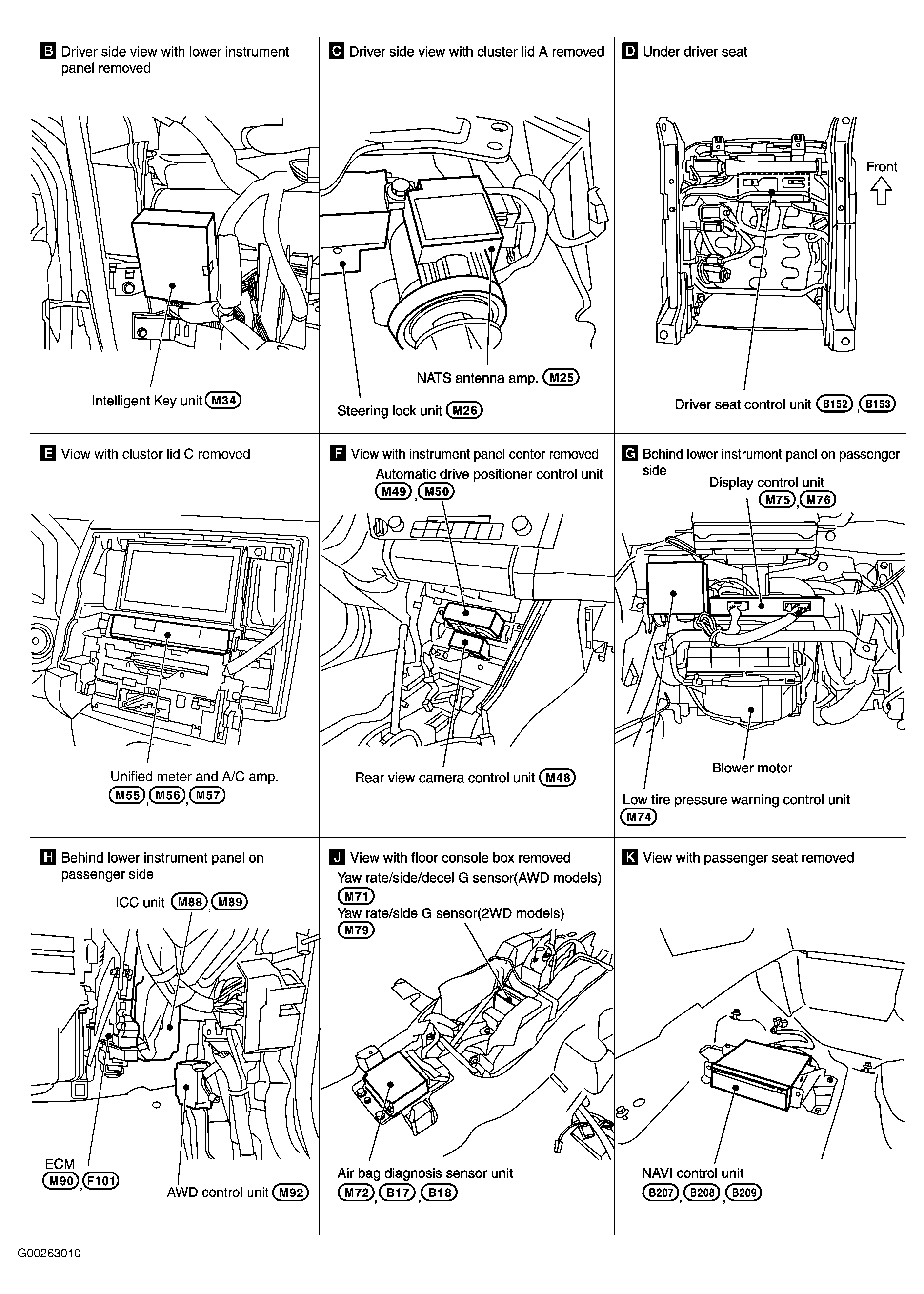 B Driver side view with lower instrument panel removed

Intelligent Key unit M34

C Driver side view with cluster lid A removed

NATS antenna amp. M25

Steering lock unit M26

D Under driver seat

Front

Driver seat control unit B152, B153

E View with cluster lid C removed

Unified meter and A/C amp. M55, M56, M57

F View with instrument panel center removed

Automatic drive positioner control unit M49, M50

Rear view camera control unit M48

G Behind lower instrument panel on passenger side

Display control unit M75, M76

Blower motor

Low tire pressure warning control unit M74

H Behind lower instrument panel on passenger side

ICC unit M88, M89

ECM M90, F101

AWD control unit M92

J View with floor console box removed

Yaw rate/side/decel G sensor(AWD models) M71

Yaw rate/side G sensor(2WD models) M79

Air bag diagnosis sensor unit M72, B17, B18

K View with passenger seat removed

NAVI control unit B207, B208, B209

G00263010