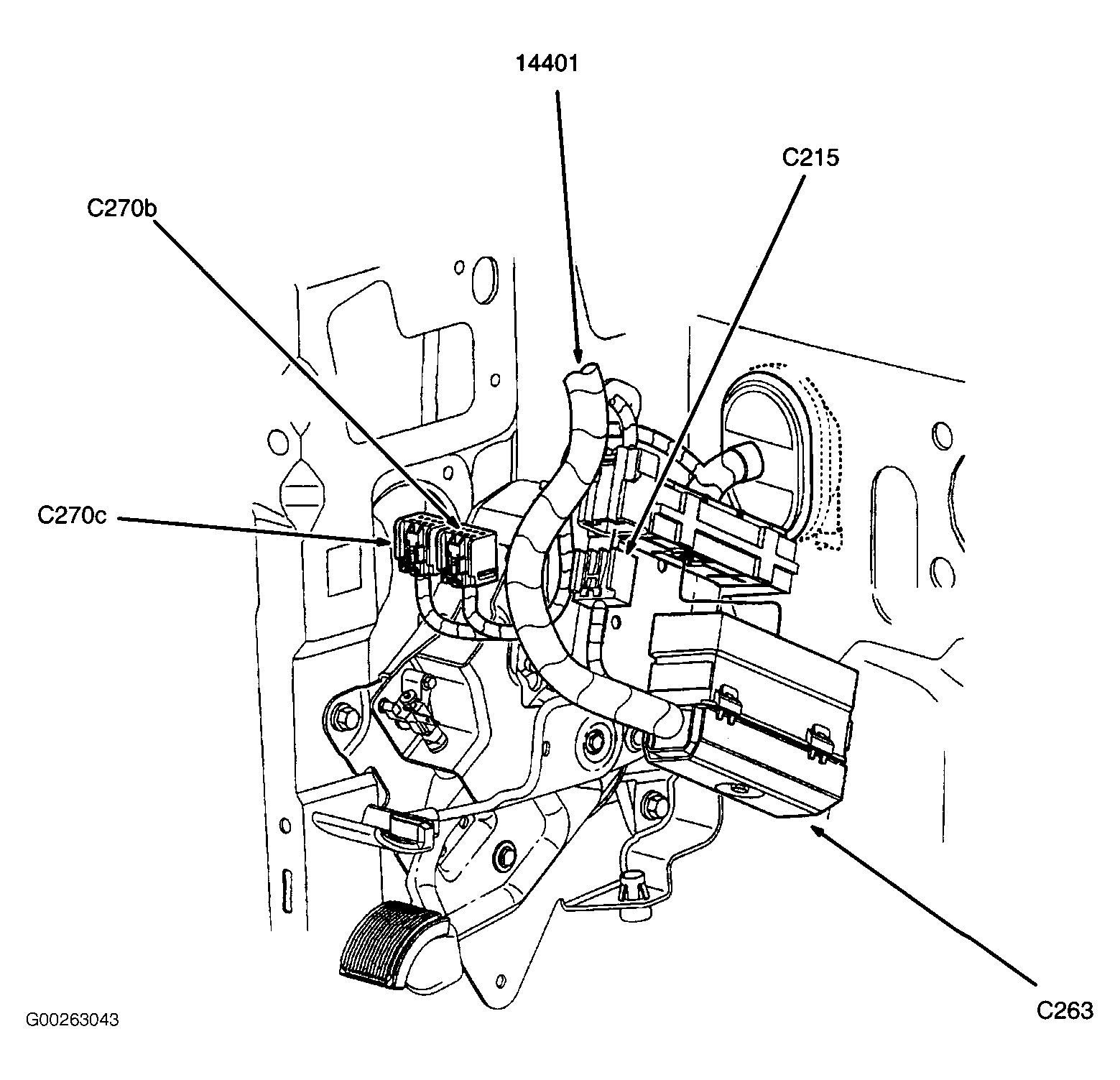 14401

C215

C270b

C270c

C263

G00263043