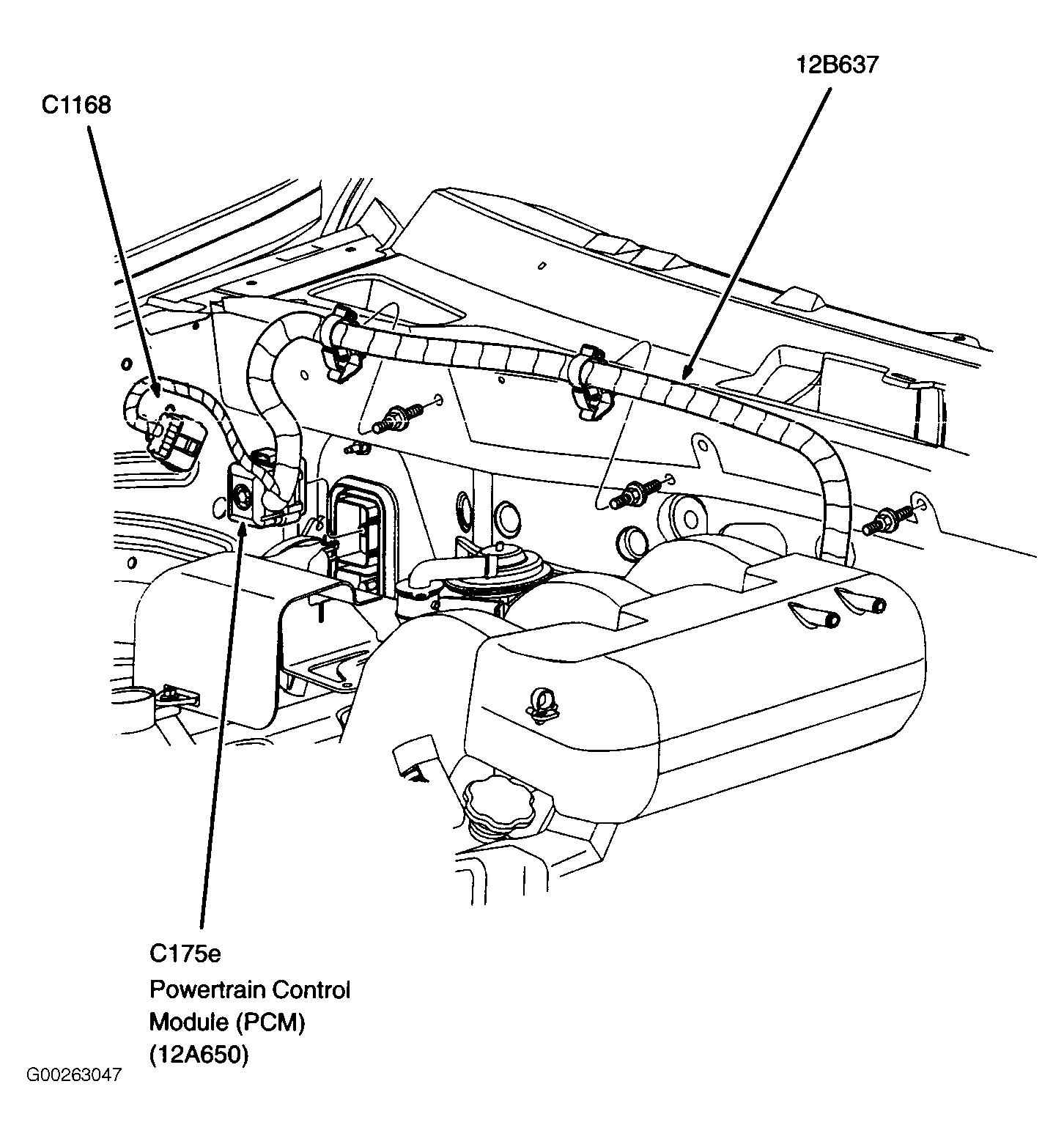 C1168

12B637

C175e
Powertrain Control
Module (PCM)
(12A650)

G00263047