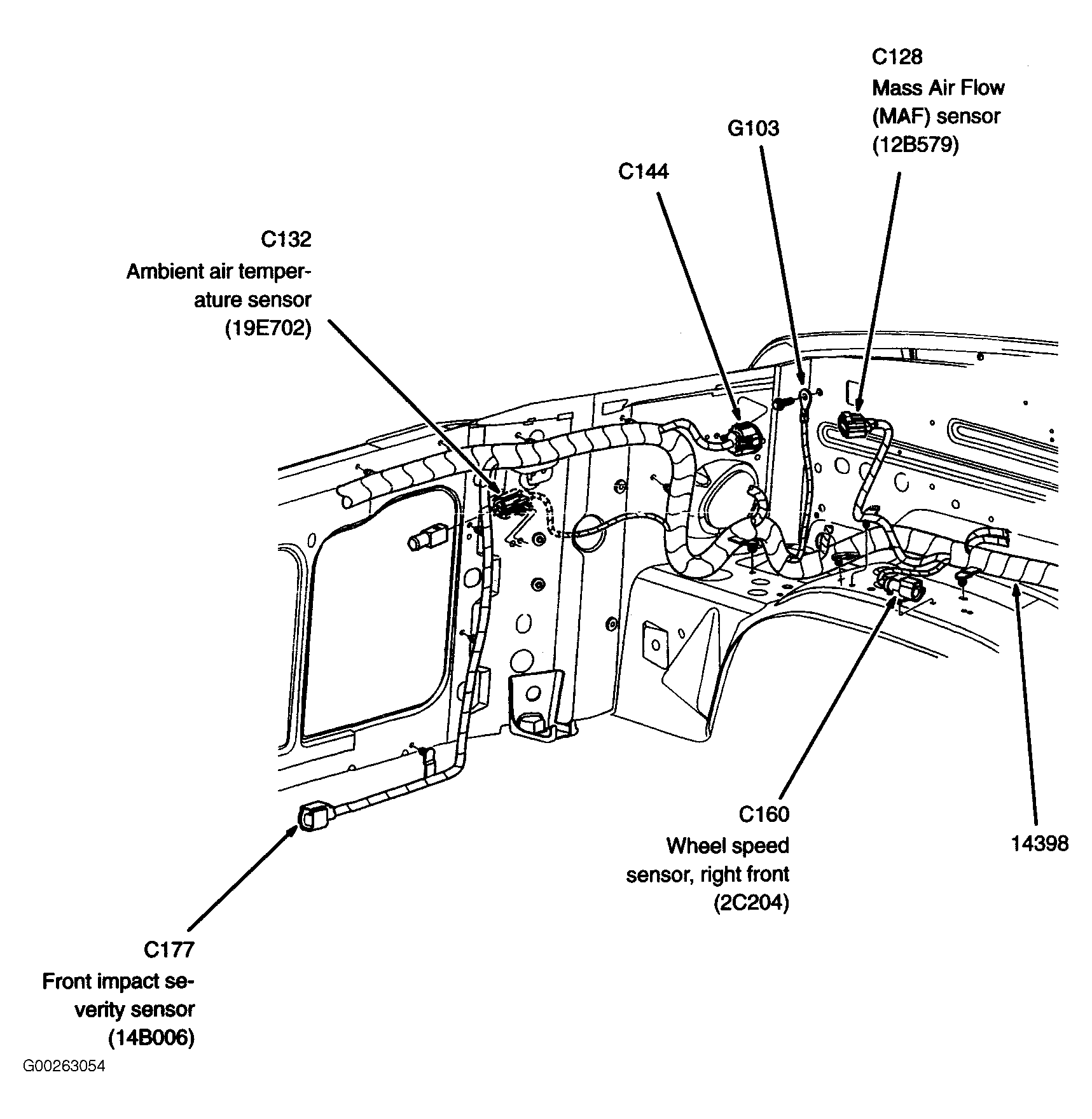 C128
Mass Air Flow (MAF) sensor (12B579)

G103

C144

C132
Ambient air temperature sensor (19E702)

C160
Wheel speed sensor, right front (2C204)

14398

C177
Front impact severity sensor (14B006)

G00263054