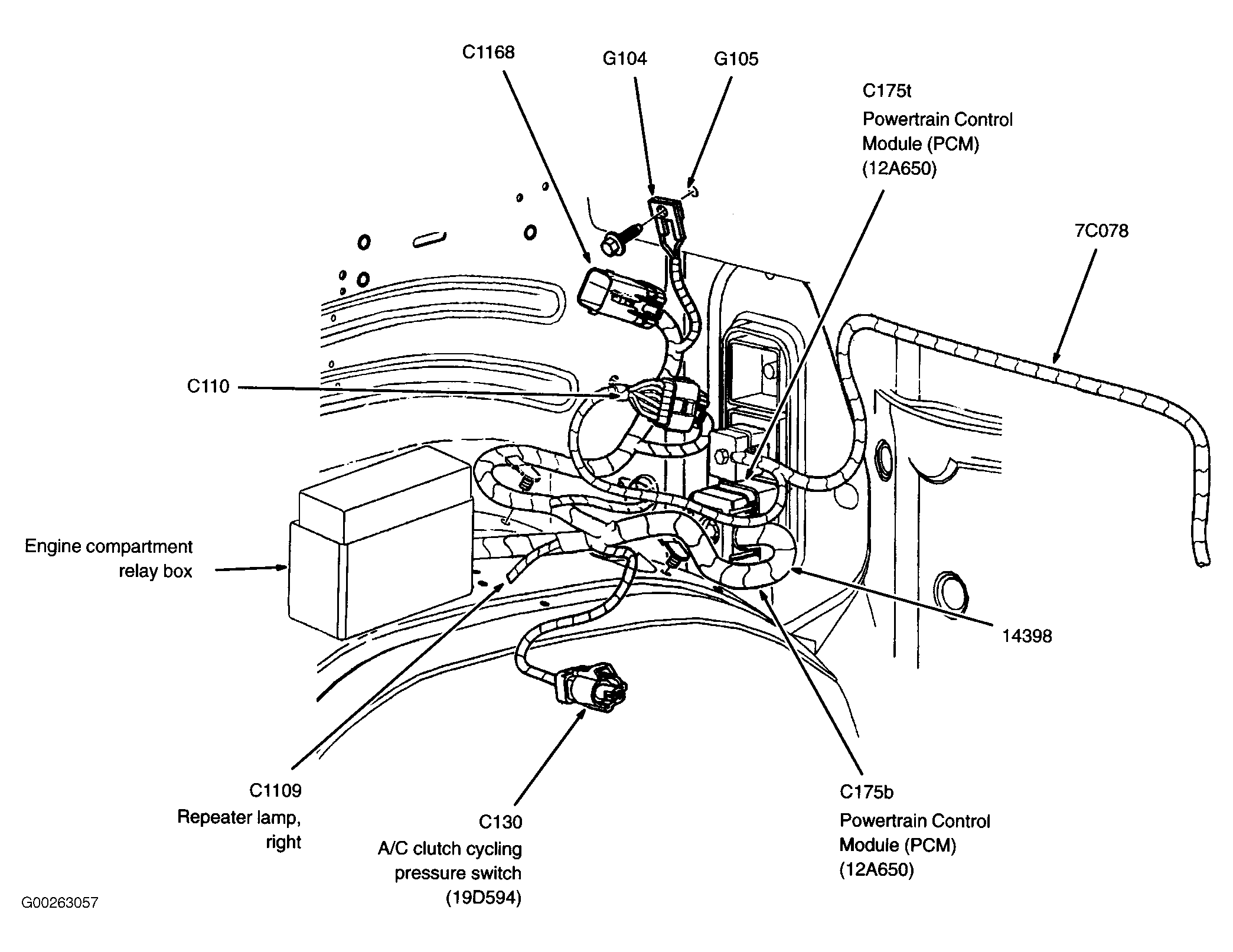 C1168

G104

G105

C175t
Powertrain Control
Module (PCM)
(12A650)

7C078

C110

Engine compartment
relay box

14398

C1109
Repeater lamp,
right

C130
A/C clutch cycling
pressure switch
(19D594)

C175b
Powertrain Control
Module (PCM)
(12A650)

G00263057