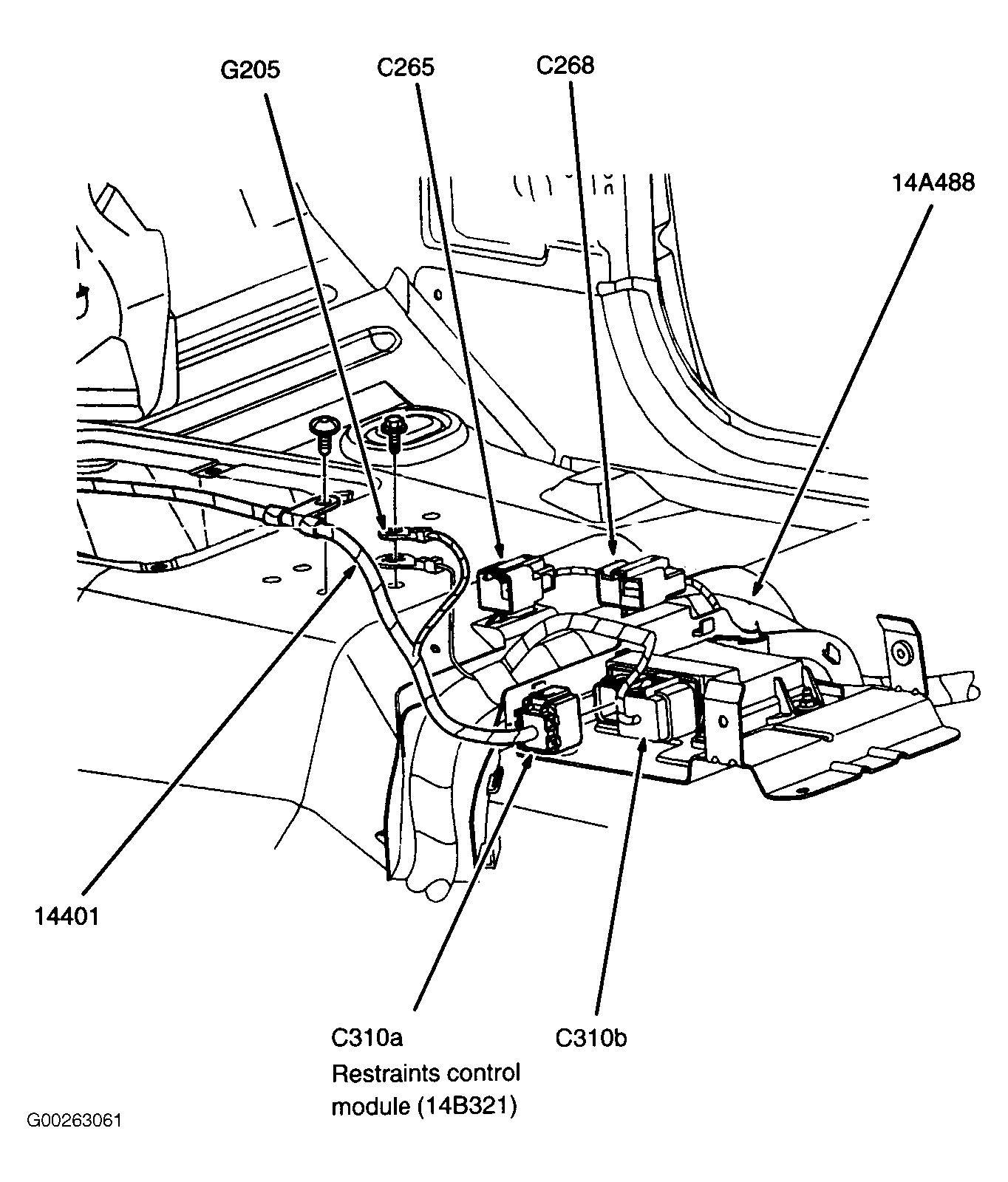 G205
C265
C268
14A488
14401
C310a
Restraints control module (14B321)
C310b
G00263061