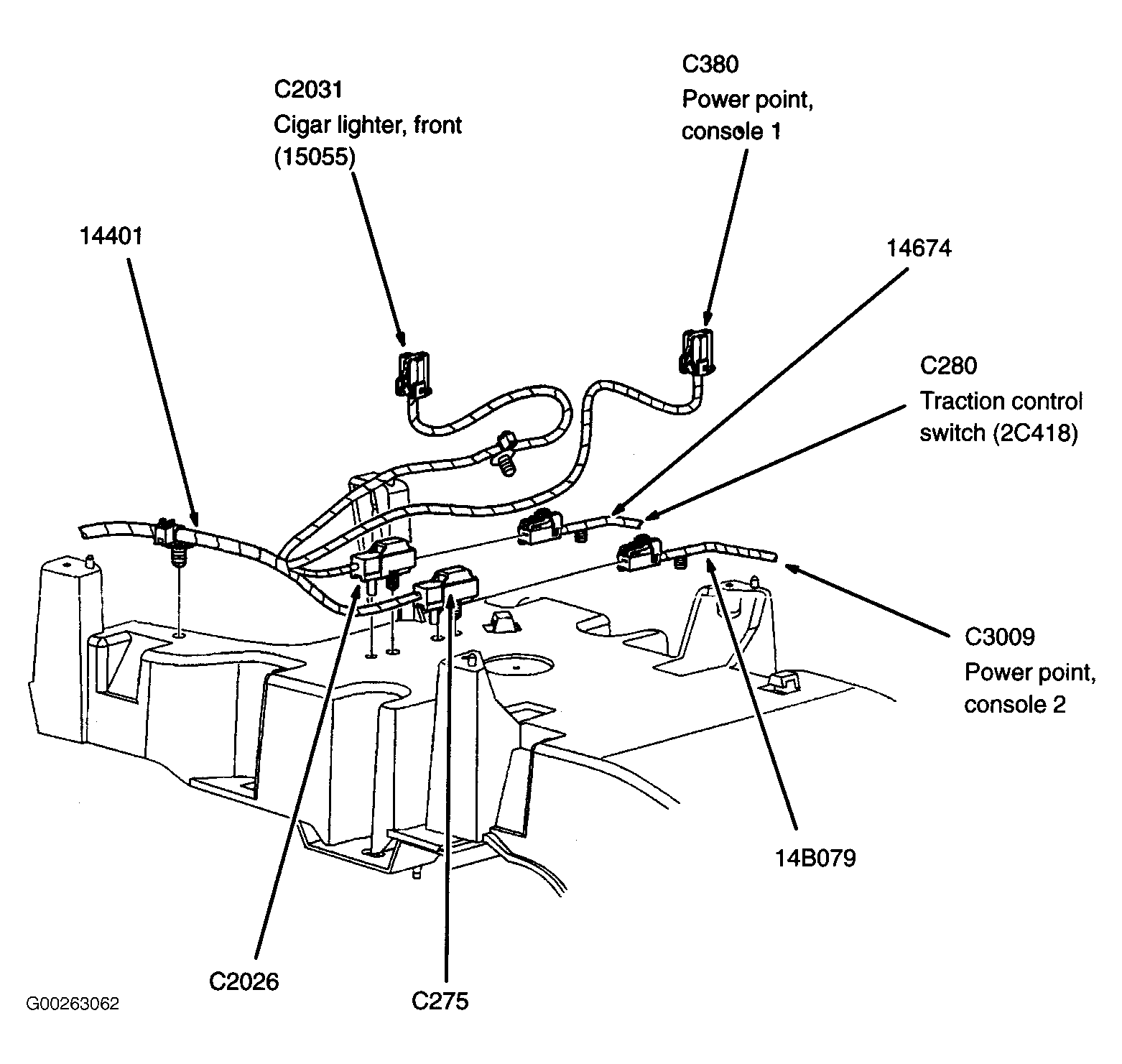 C380
Power point, console 1

C2031
Cigar lighter, front (15055)

14401

14674

C280
Traction control switch (2C418)

C3009
Power point, console 2

14B079

C2026

C275

G00263062