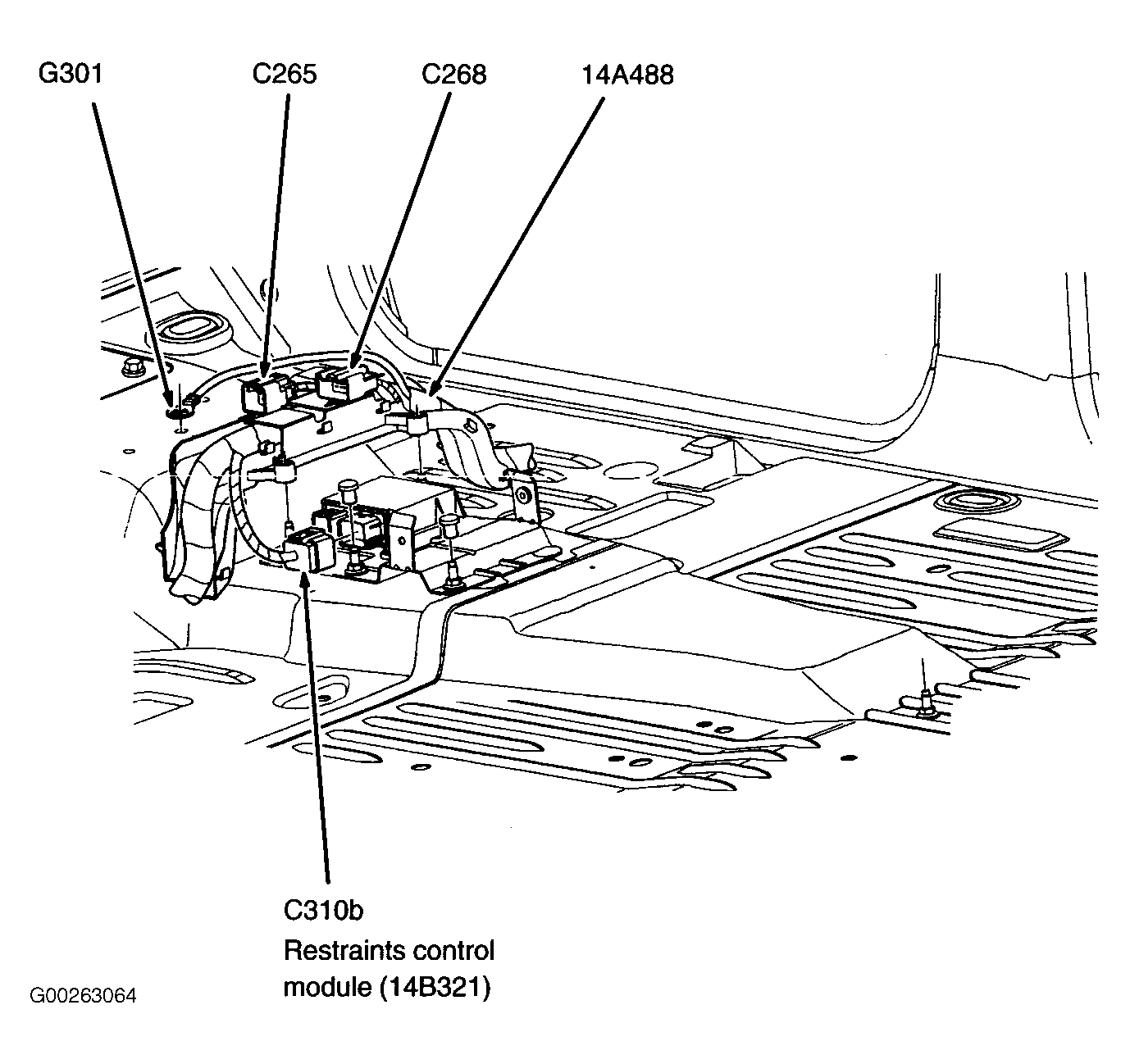 G301
C265
C268
14A488

C310b
Restraints control module (14B321)

G00263064