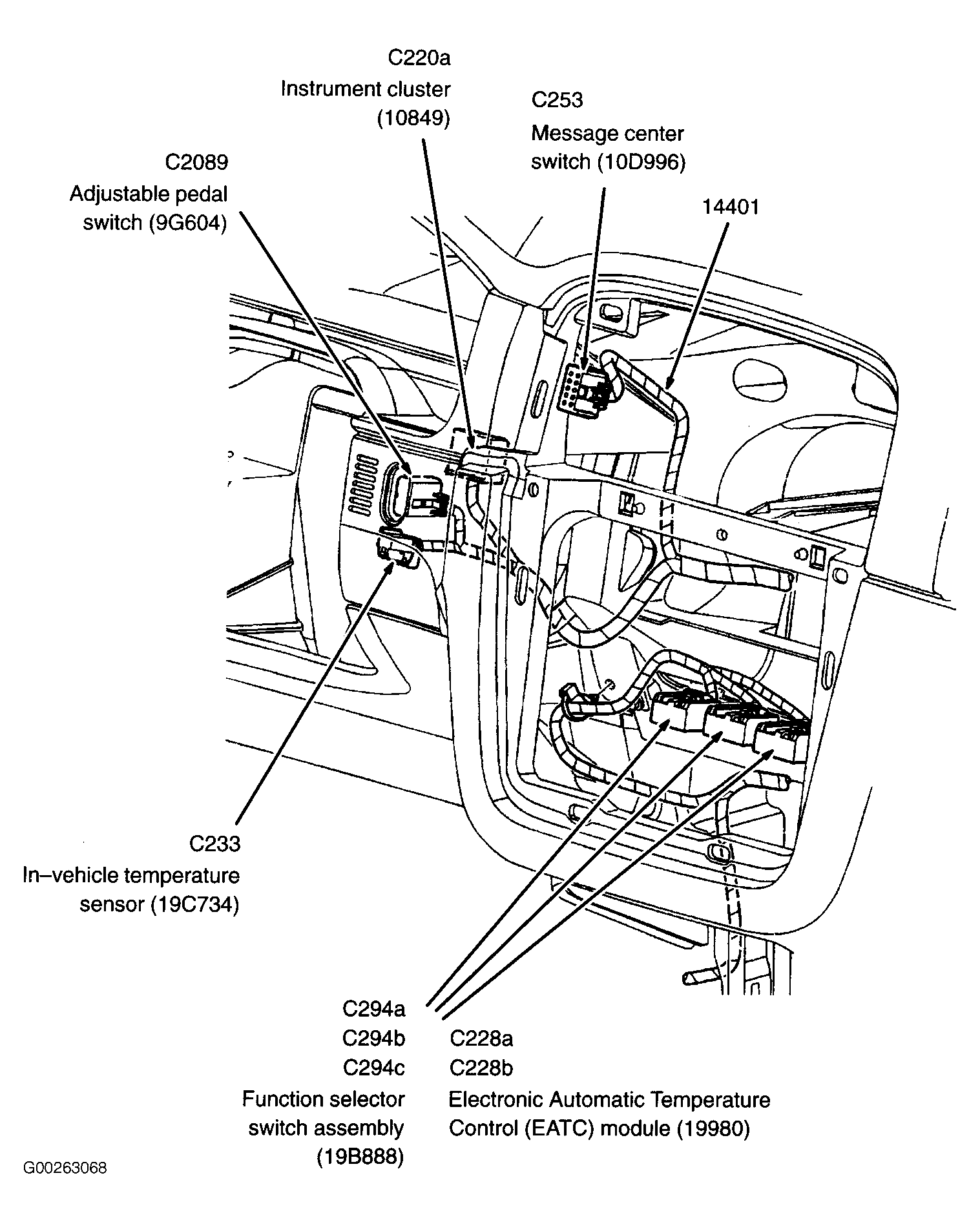 C220a
Instrument cluster
(10849)

C253
Message center
switch (10D996)

C2089
Adjustable pedal
switch (9G604)

14401

C233
In–vehicle temperature
sensor (19C734)

C294a
C294b
C294c
Function selector
switch assembly
(19B888)

C228a
C228b
Electronic Automatic Temperature
Control (EATC) module (19980)

G00263068