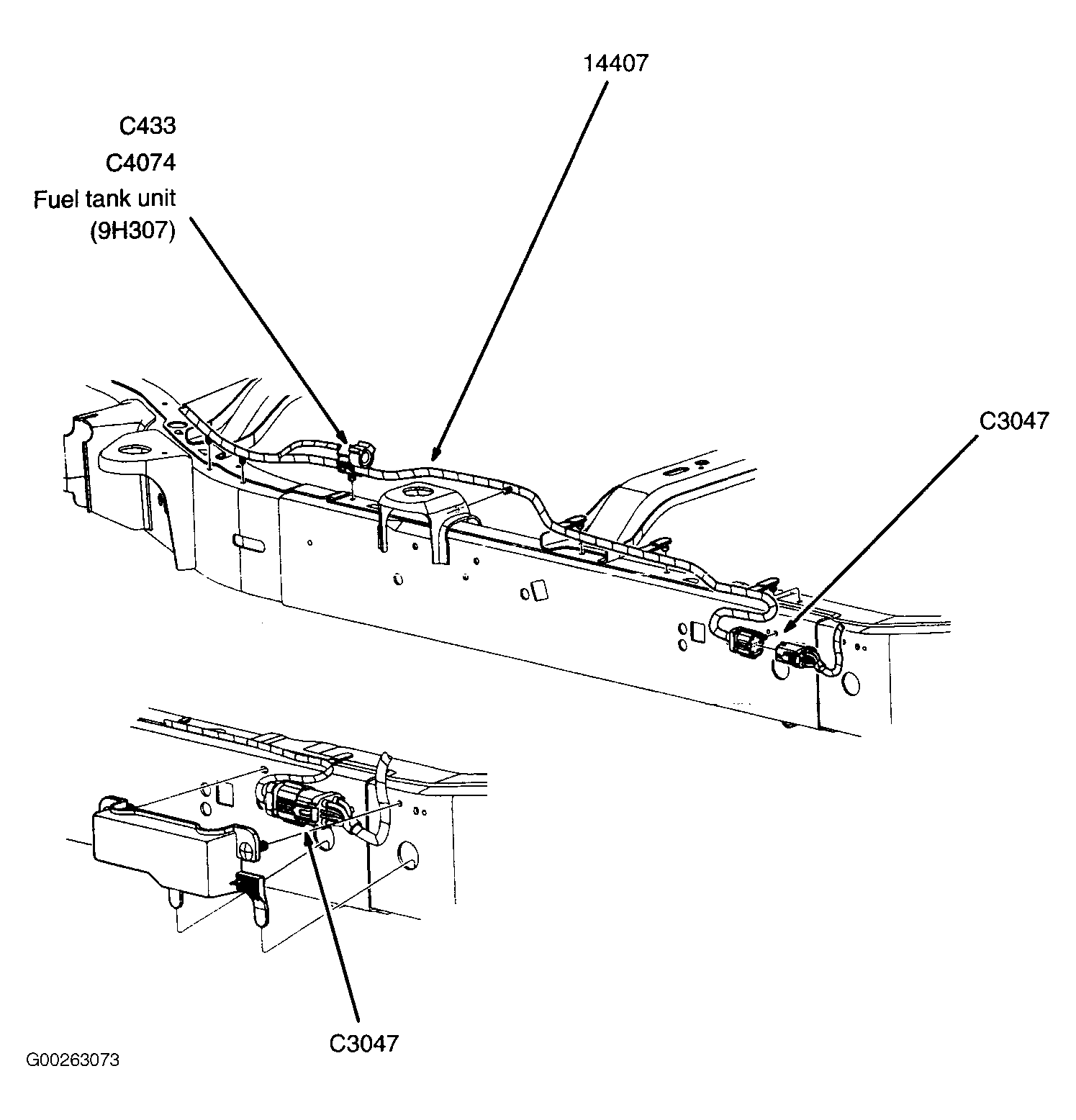 14407

C433
C4074
Fuel tank unit
(9H307)

C3047

C3047

G00263073