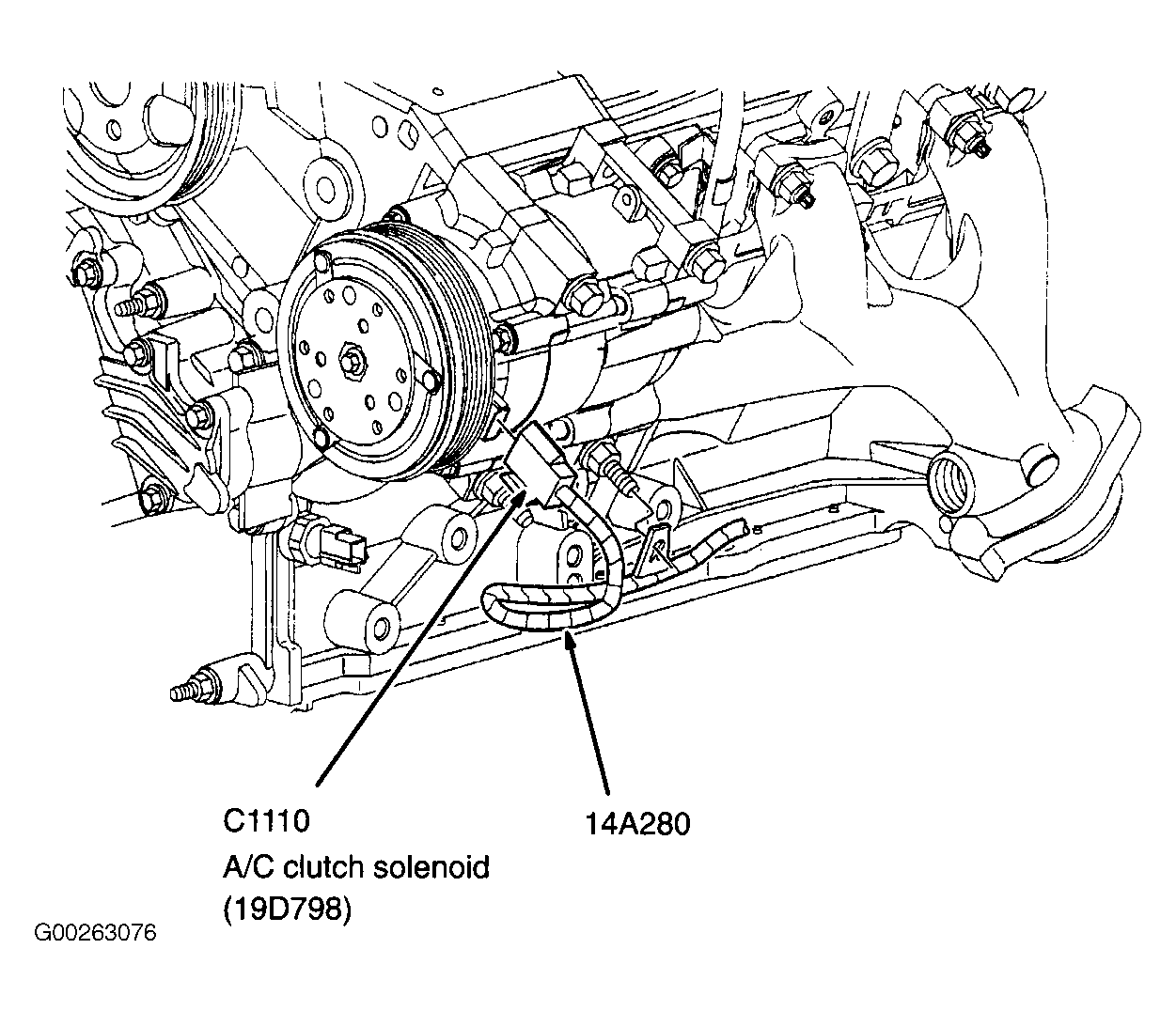 C1110
A/C clutch solenoid
(19D798)

14A280

G00263076