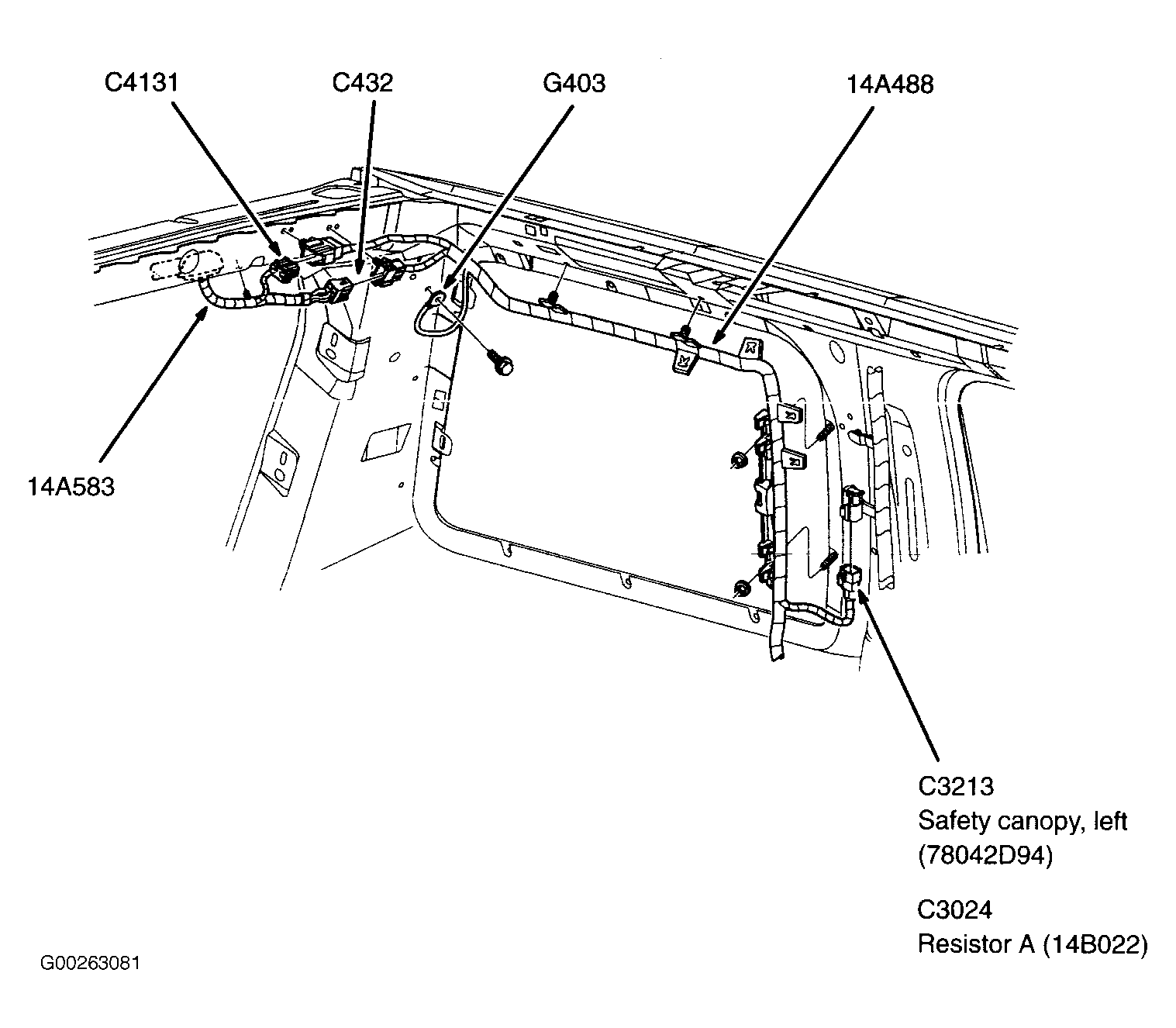 C4131
C432
G403
14A488
14A583
C3213
Safety canopy, left
(78042D94)

C3024
Resistor A (14B022)

G00263081