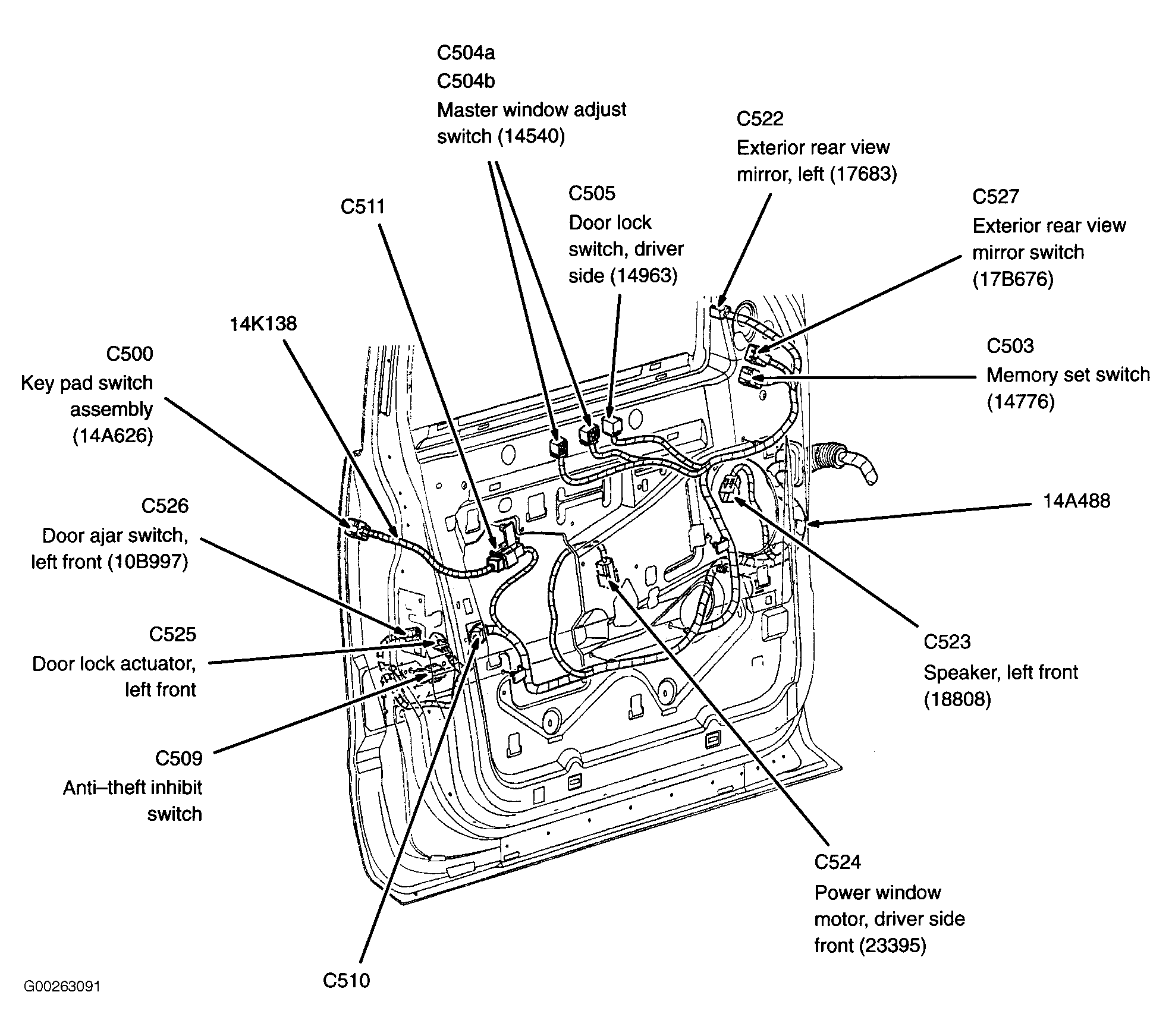 C504a
C504b
Master window adjust switch (14540)

C522
Exterior rear view mirror, left (17683)

C505
Door lock switch, driver side (14963)

C511

C527
Exterior rear view mirror switch (17B676)

14K138

C500
Key pad switch assembly (14A626)

C503
Memory set switch (14776)

C526
Door ajar switch, left front (10B997)

14A488

C525
Door lock actuator, left front

C523
Speaker, left front (18808)

C509
Anti–theft inhibit switch

C524
Power window motor, driver side front (23395)

C510

G00263091