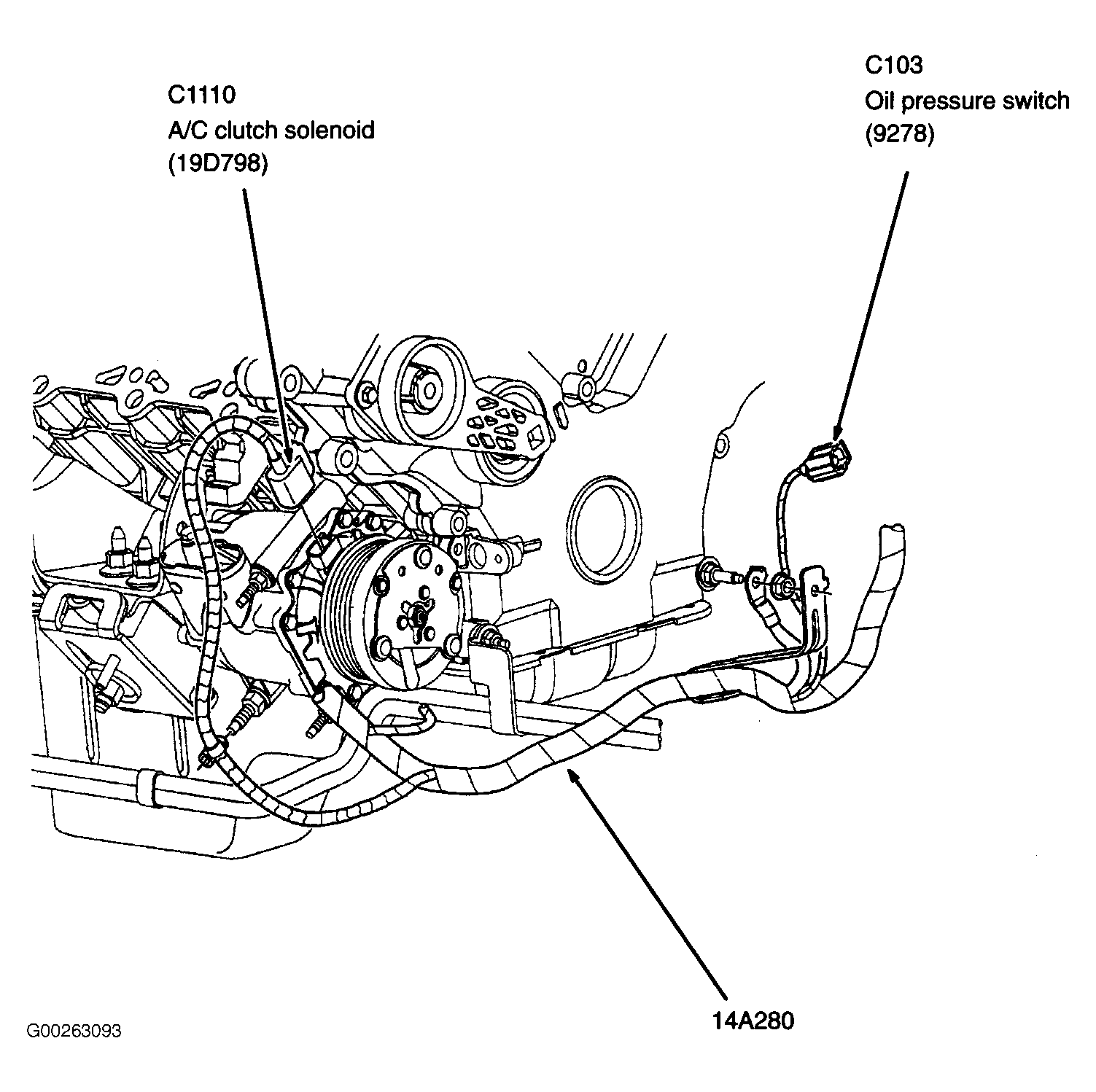 C1110
A/C clutch solenoid
(19D798)

C103
Oil pressure switch
(9278)

14A280

G00263093