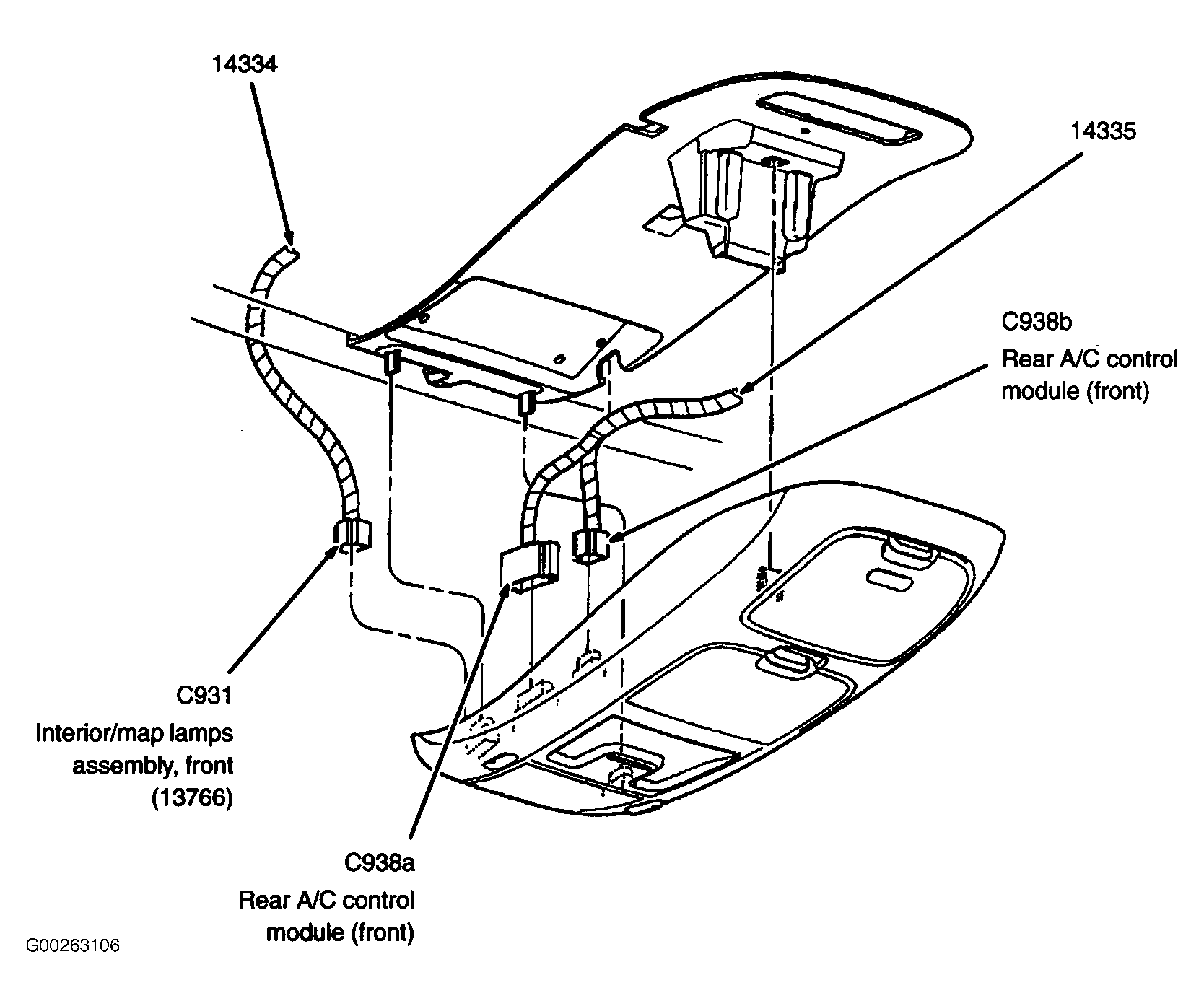 14334

14335

C938b
Rear A/C control
module (front)

C931
Interior/map lamps
assembly, front
(13766)

C938a
Rear A/C control
module (front)

G00263106