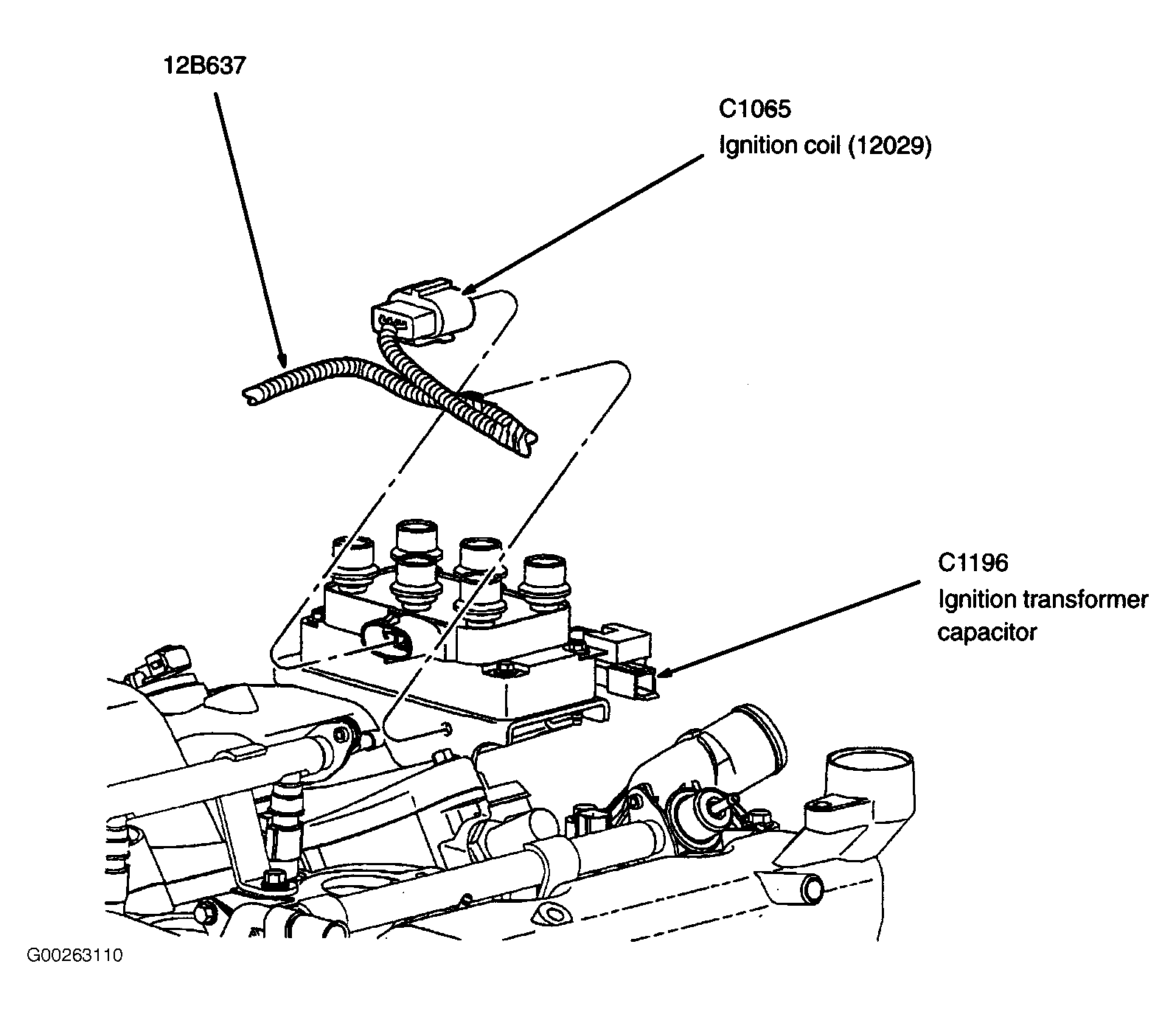 12B637

C1065
Ignition coil (12029)

C1196
Ignition transformer capacitor

G00263110