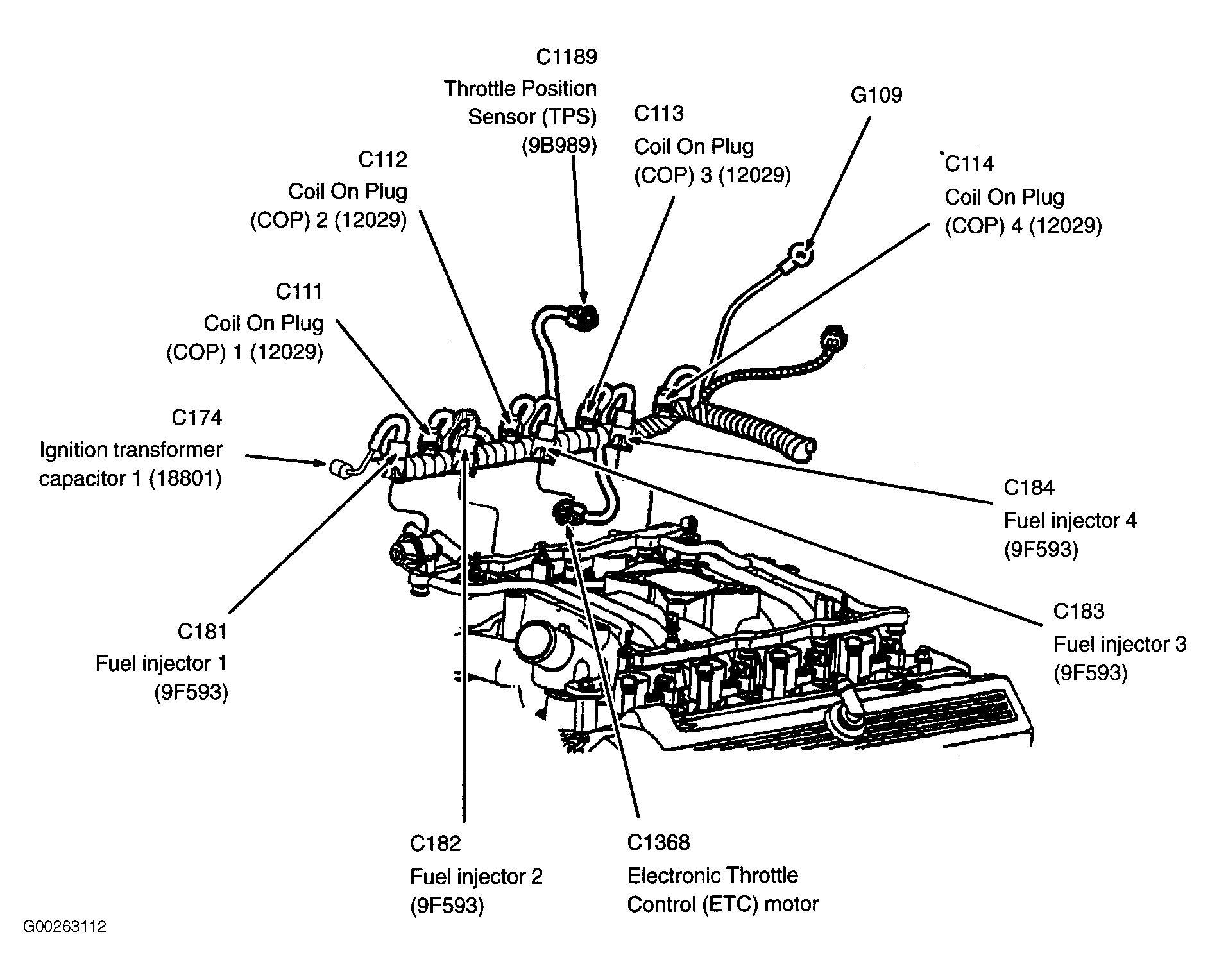 C1189
Throttle Position Sensor (TPS) (9B989)

C113
Coil On Plug (COP) 3 (12029)

G109

C114
Coil On Plug (COP) 4 (12029)

C112
Coil On Plug (COP) 2 (12029)

C111
Coil On Plug (COP) 1 (12029)

C174
Ignition transformer capacitor 1 (18801)

C184
Fuel injector 4 (9F593)

C183
Fuel injector 3 (9F593)

C181
Fuel injector 1 (9F593)

C182
Fuel injector 2 (9F593)

C1368
Electronic Throttle Control (ETC) motor

G00263112