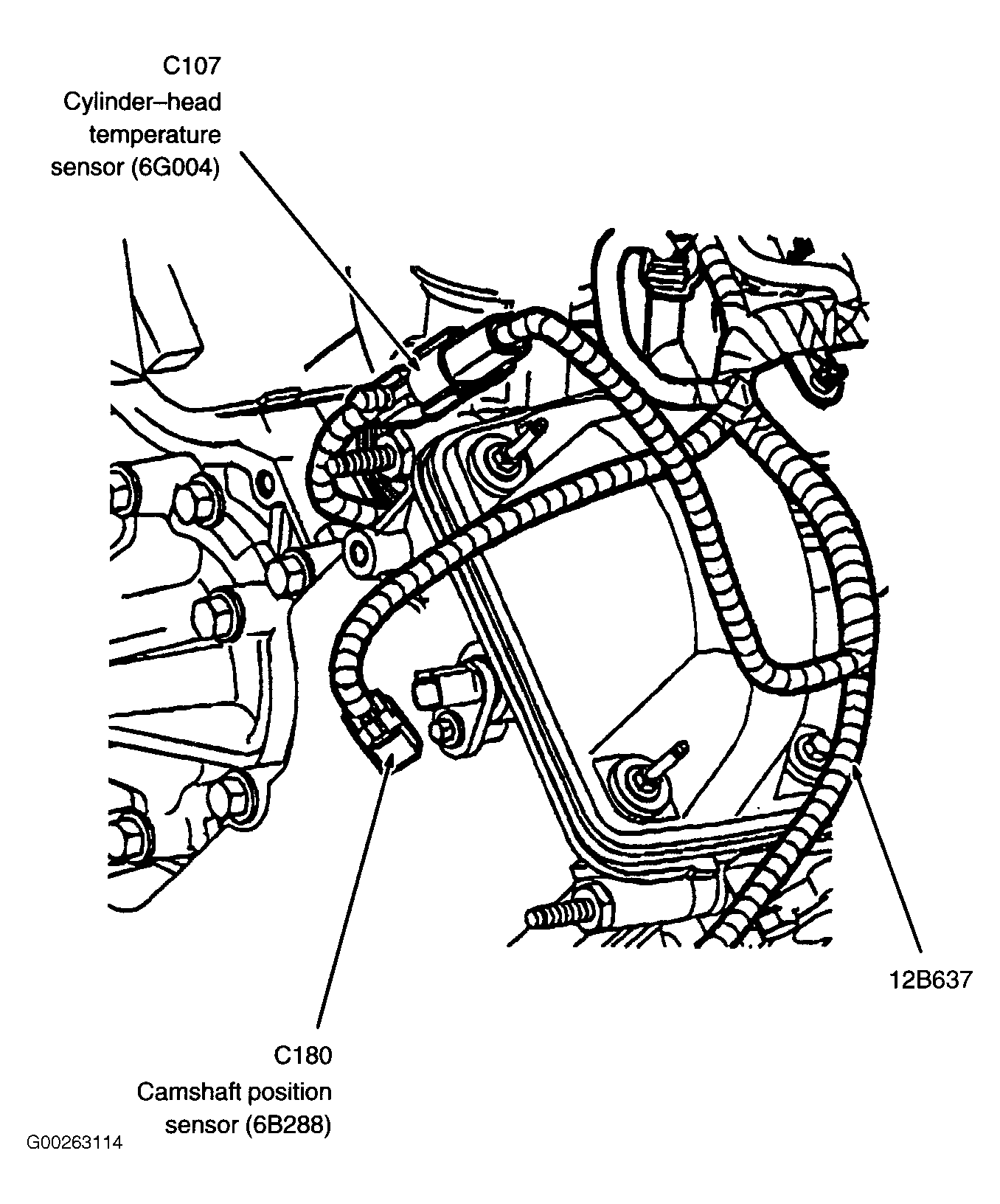 C107
Cylinder–head temperature sensor (6G004)

12B637

C180
Camshaft position sensor (6B288)

G00263114