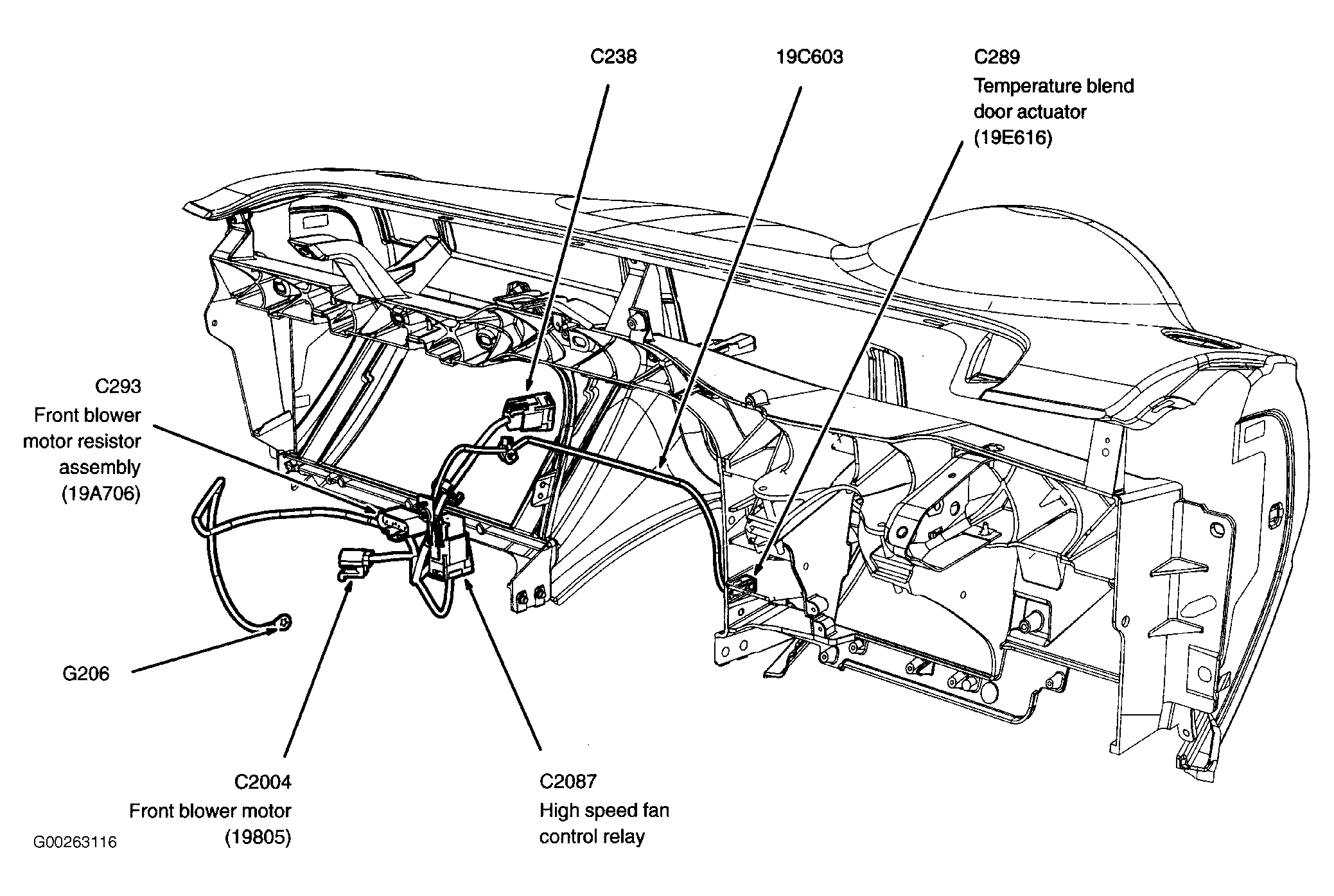 C238

19C603

C289
Temperature blend door actuator (19E616)

C293
Front blower motor resistor assembly (19A706)

G206

C2004
Front blower motor (19805)

C2087
High speed fan control relay

G00263116