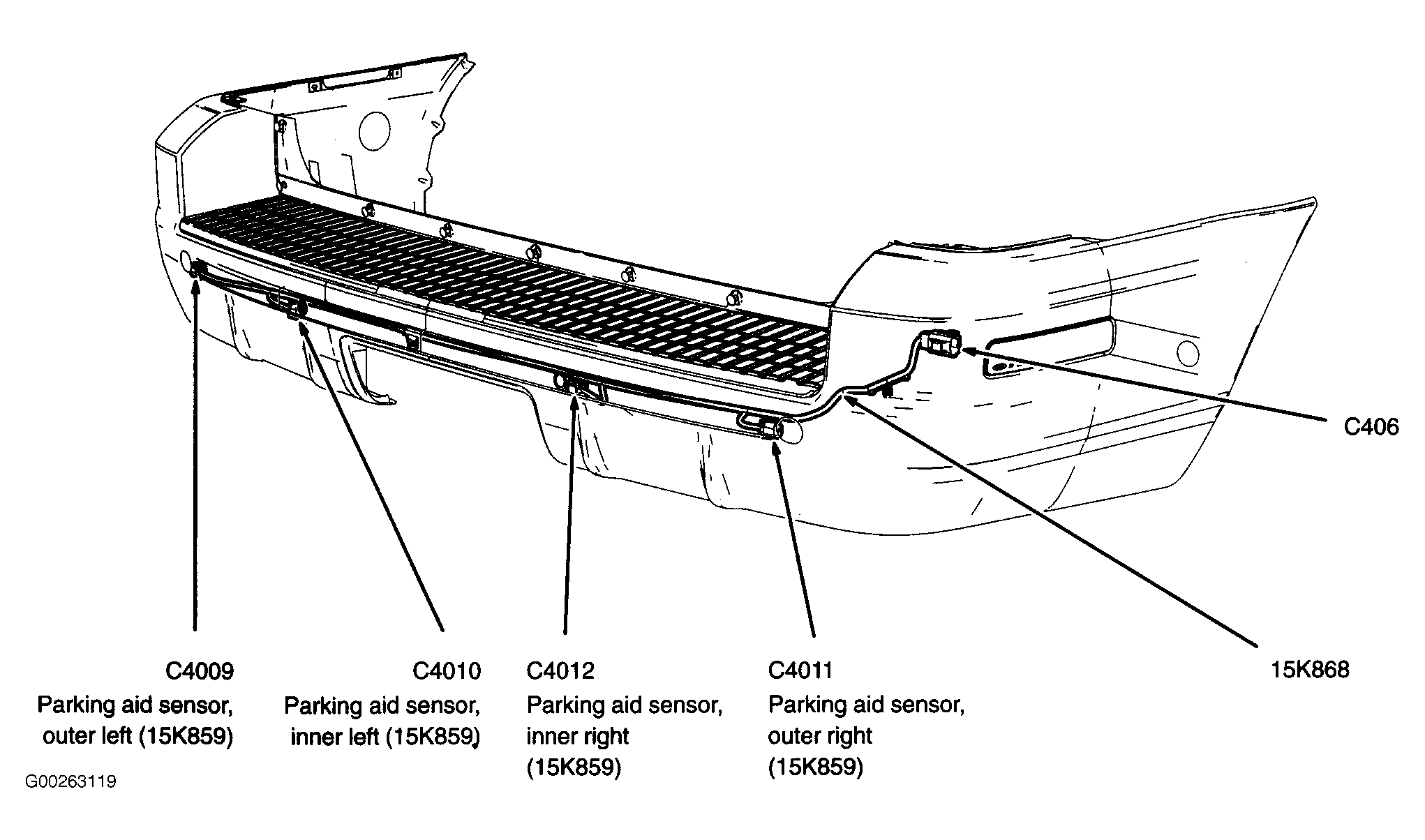 C406

C4009
Parking aid sensor, outer left (15K859)

C4010
Parking aid sensor, inner left (15K859)

C4012
Parking aid sensor, inner right (15K859)

C4011
Parking aid sensor, outer right (15K859)

15K868

G00263119