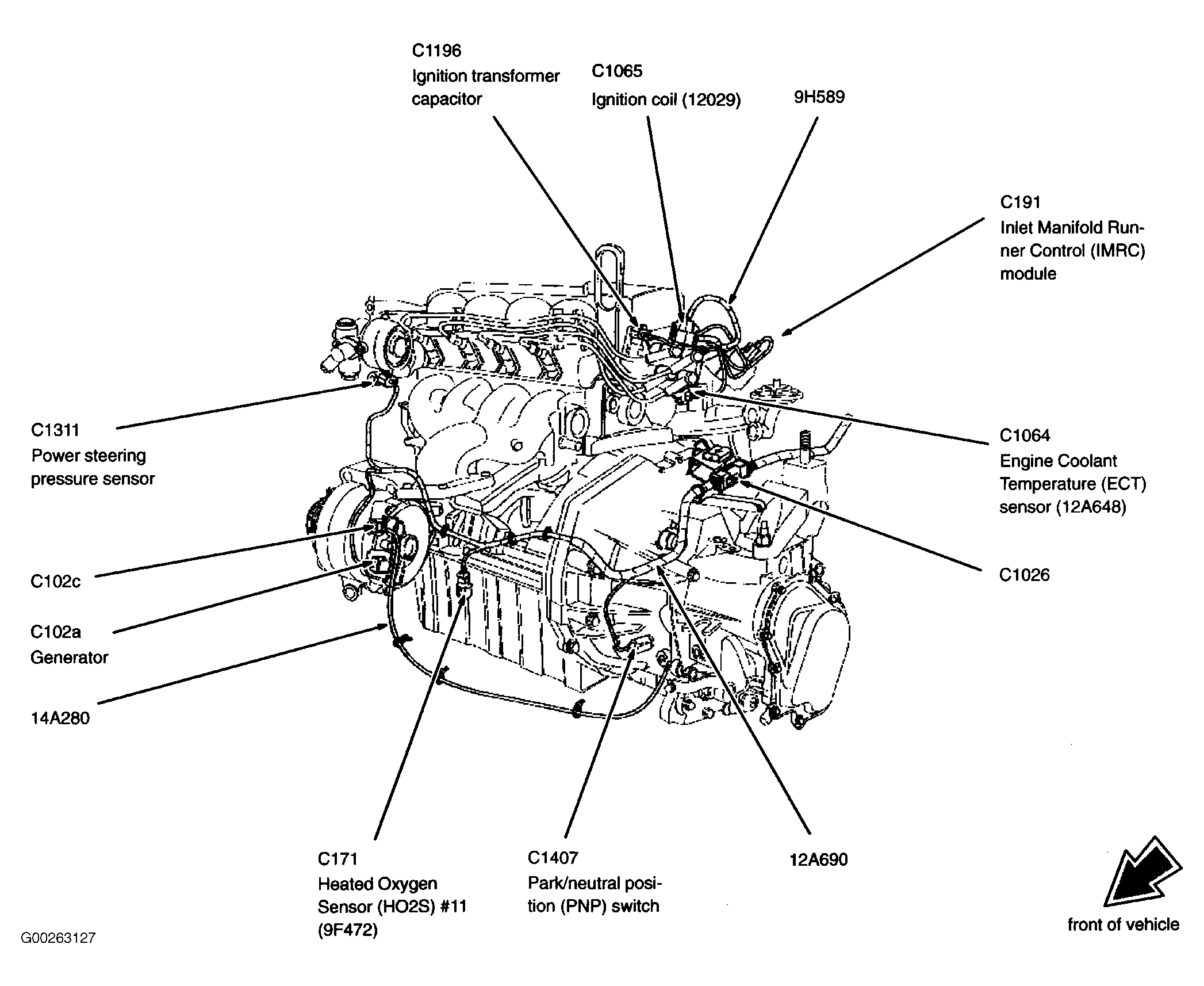 C1196
Ignition transformer capacitor

C1065
Ignition coil (12029)

9H589

C191
Inlet Manifold Runner Control (IMRC) module

C1311
Power steering pressure sensor

C1064
Engine Coolant Temperature (ECT) sensor (12A648)

C102c

C1026

C102a
Generator

14A280

C171
Heated Oxygen Sensor (HO2S) #11 (9F472)

C1407
Park/neutral position (PNP) switch

12A690

front of vehicle

G00263127