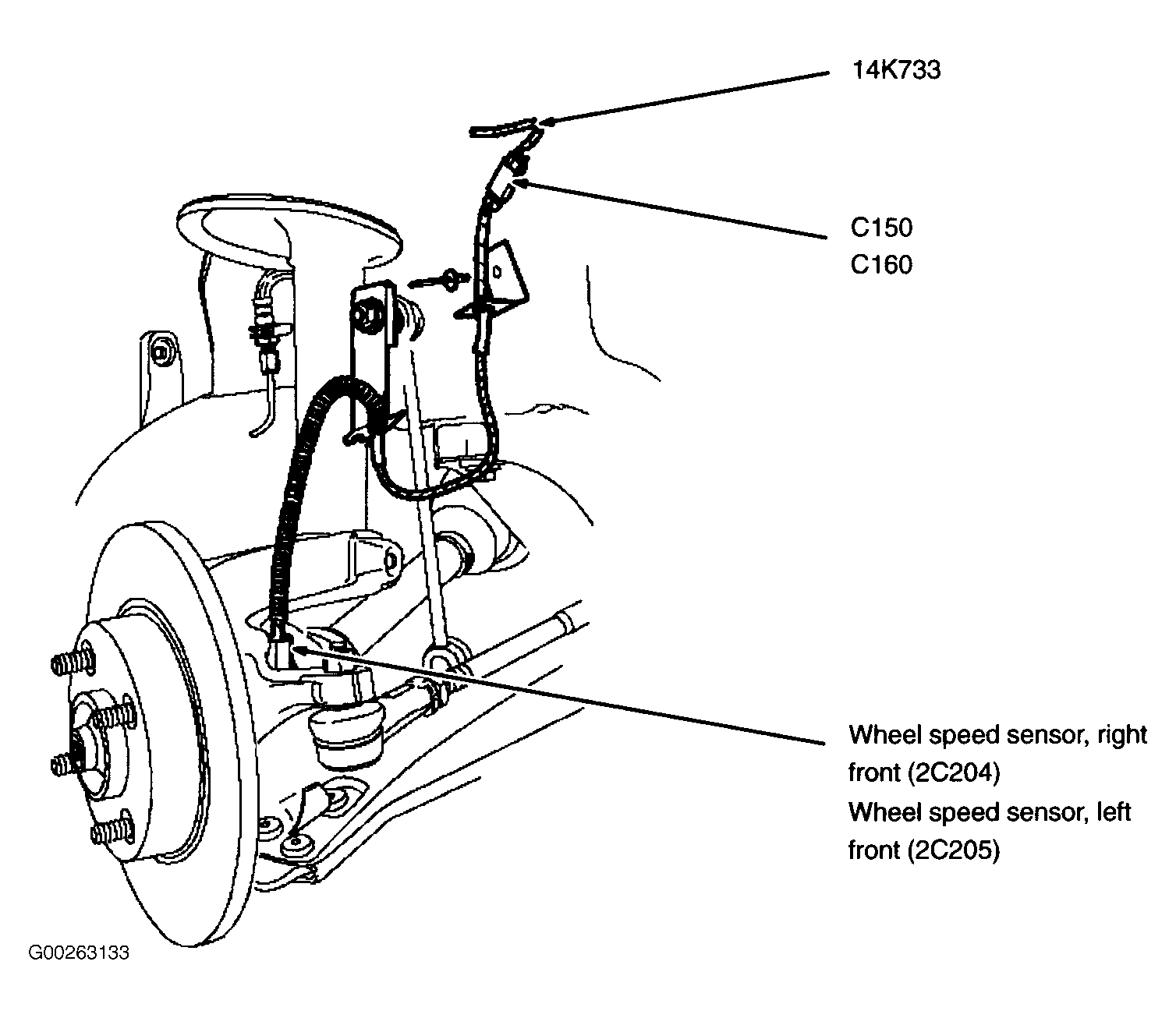 14K733

C150
C160

Wheel speed sensor, right front (2C204)
Wheel speed sensor, left front (2C205)

G00263133