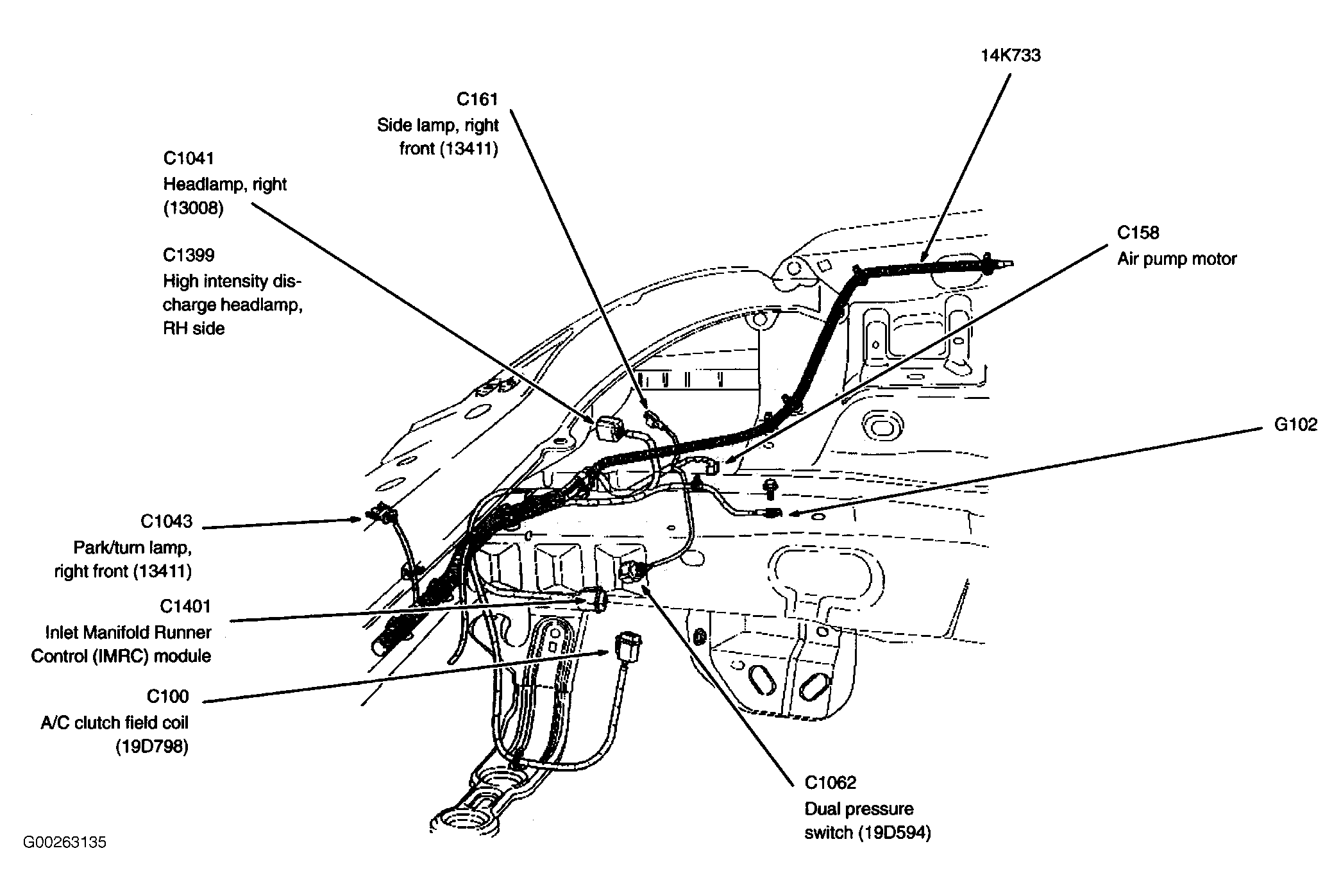 14K733

C161
Side lamp, right front (13411)

C1041
Headlamp, right (13008)

C1399
High intensity discharge headlamp, RH side

C158
Air pump motor

G102

C1043
Park/turn lamp, right front (13411)

C1401
Inlet Manifold Runner Control (IMRC) module

C100
A/C clutch field coil (19D798)

C1062
Dual pressure switch (19D594)

G00263135