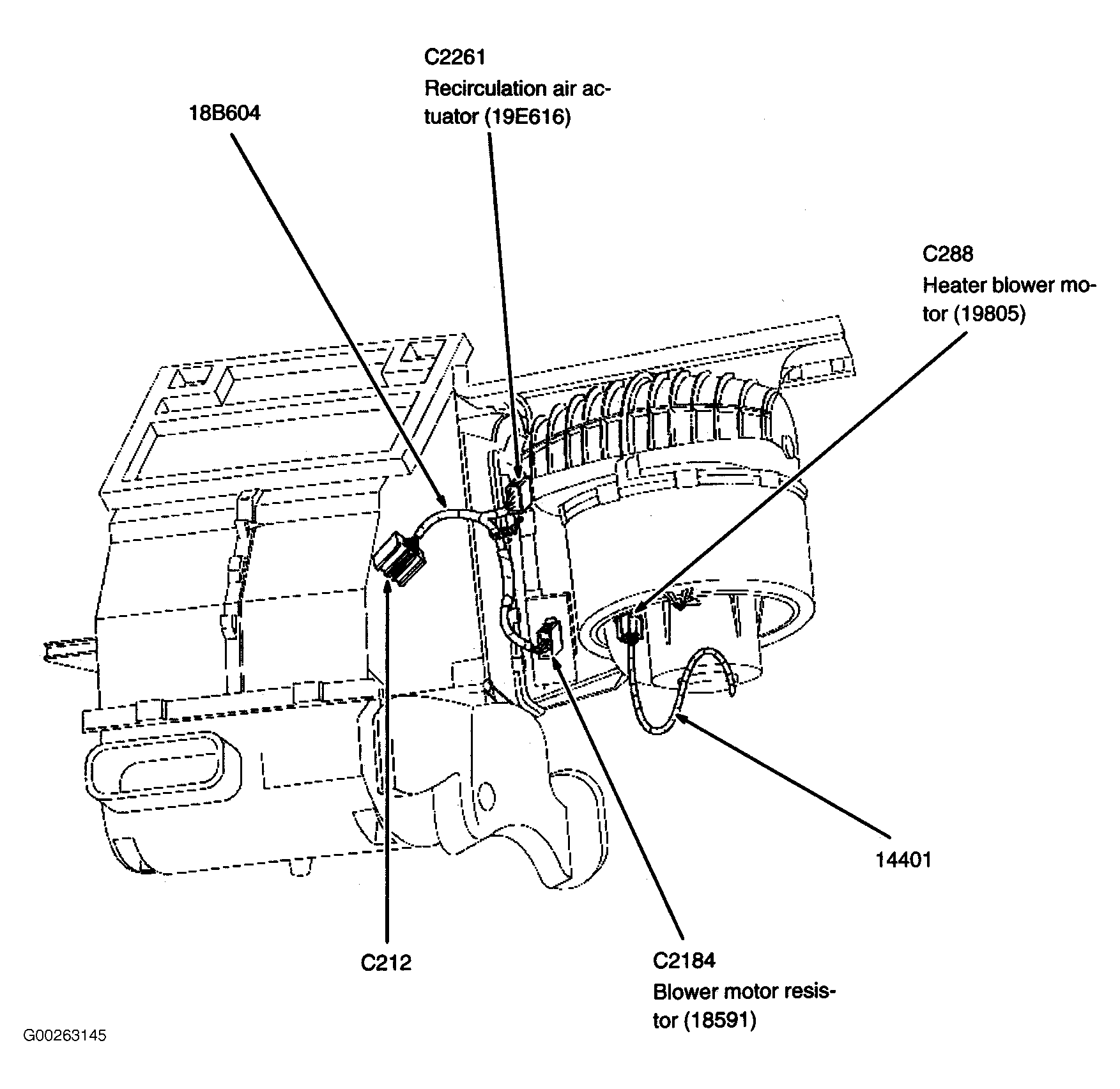 C2261
Recirculation air actuator (19E616)

18B604

C288
Heater blower motor (19805)

14401

C212

C2184
Blower motor resistor (18591)

G00263145