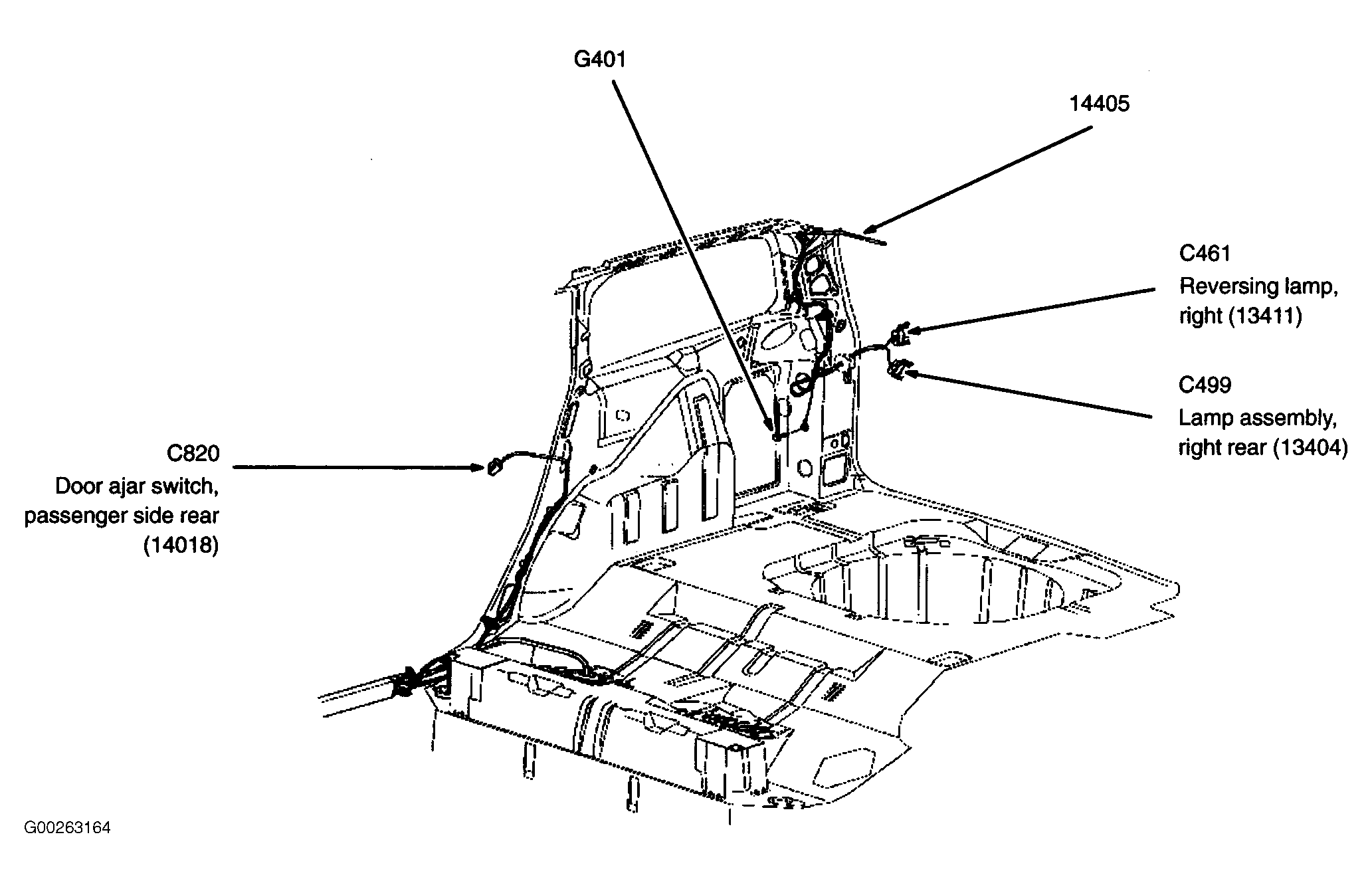 G401

14405

C461
Reversing lamp, right (13411)

C499
Lamp assembly, right rear (13404)

C820
Door ajar switch, passenger side rear (14018)

G00263164