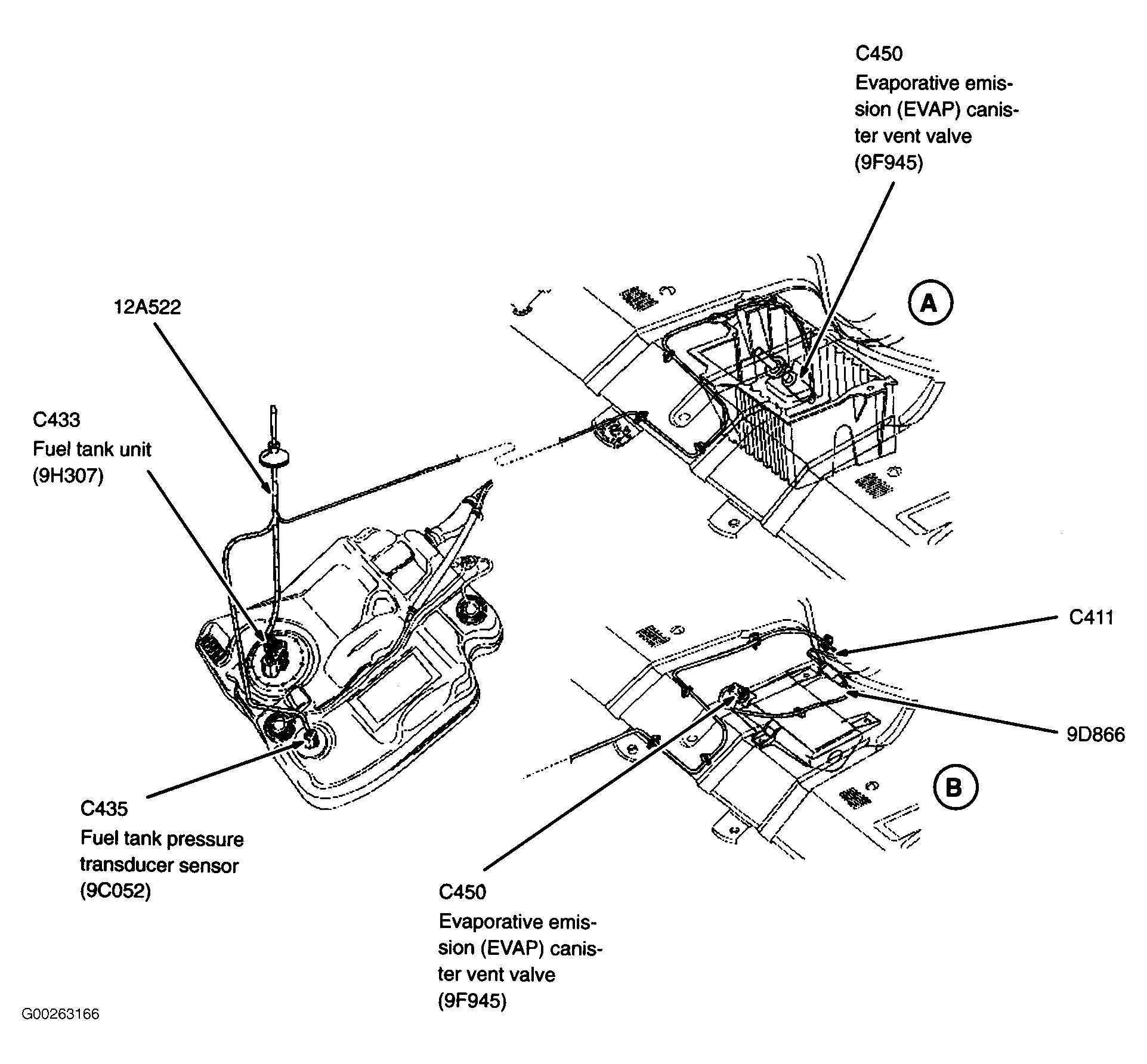 C450
Evaporative emission (EVAP) canister vent valve (9F945)

12A522

A

C433
Fuel tank unit (9H307)

C411

9D866

B

C435
Fuel tank pressure transducer sensor (9C052)

C450
Evaporative emission (EVAP) canister vent valve (9F945)

G00263166